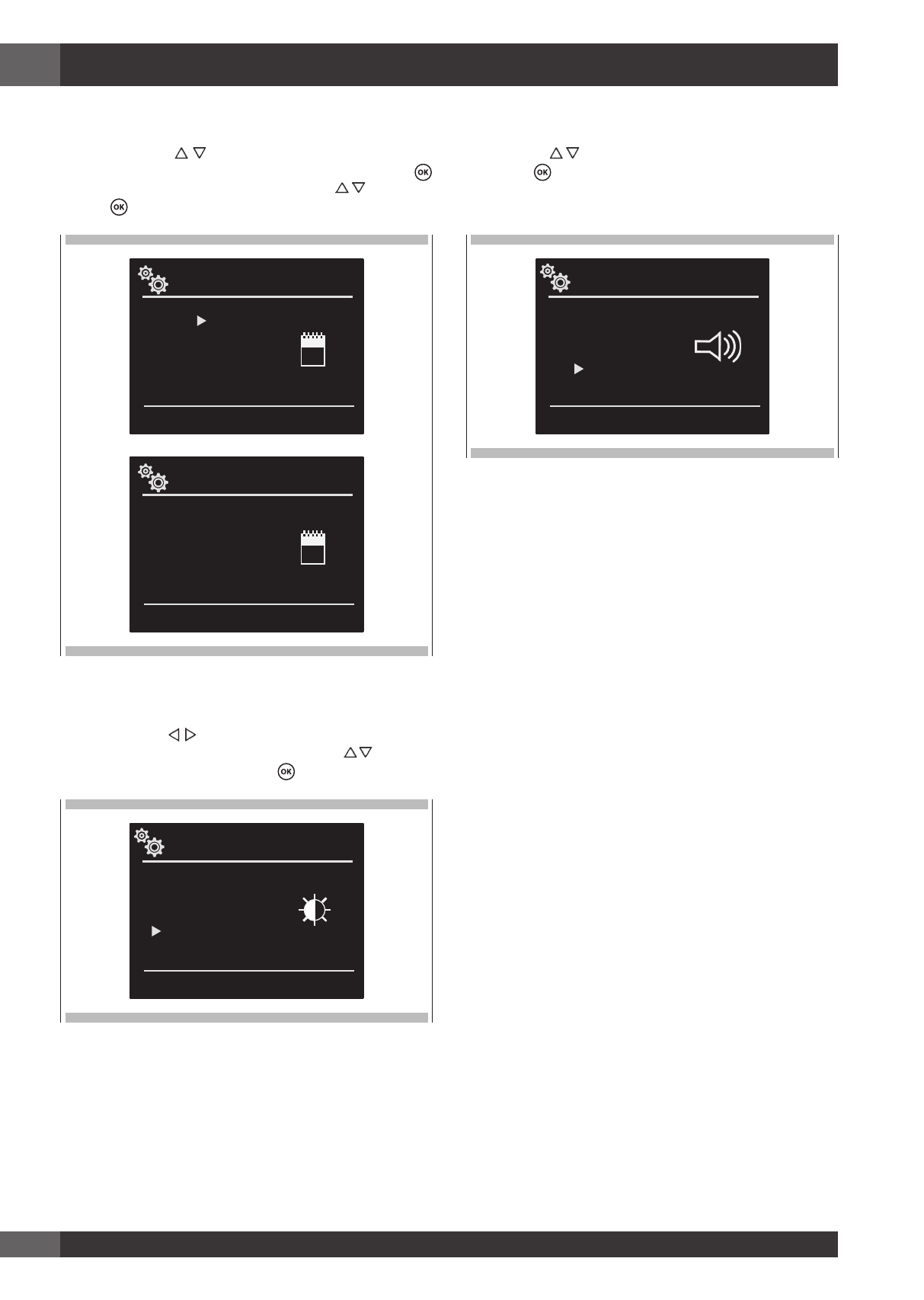 OK OK OK OK