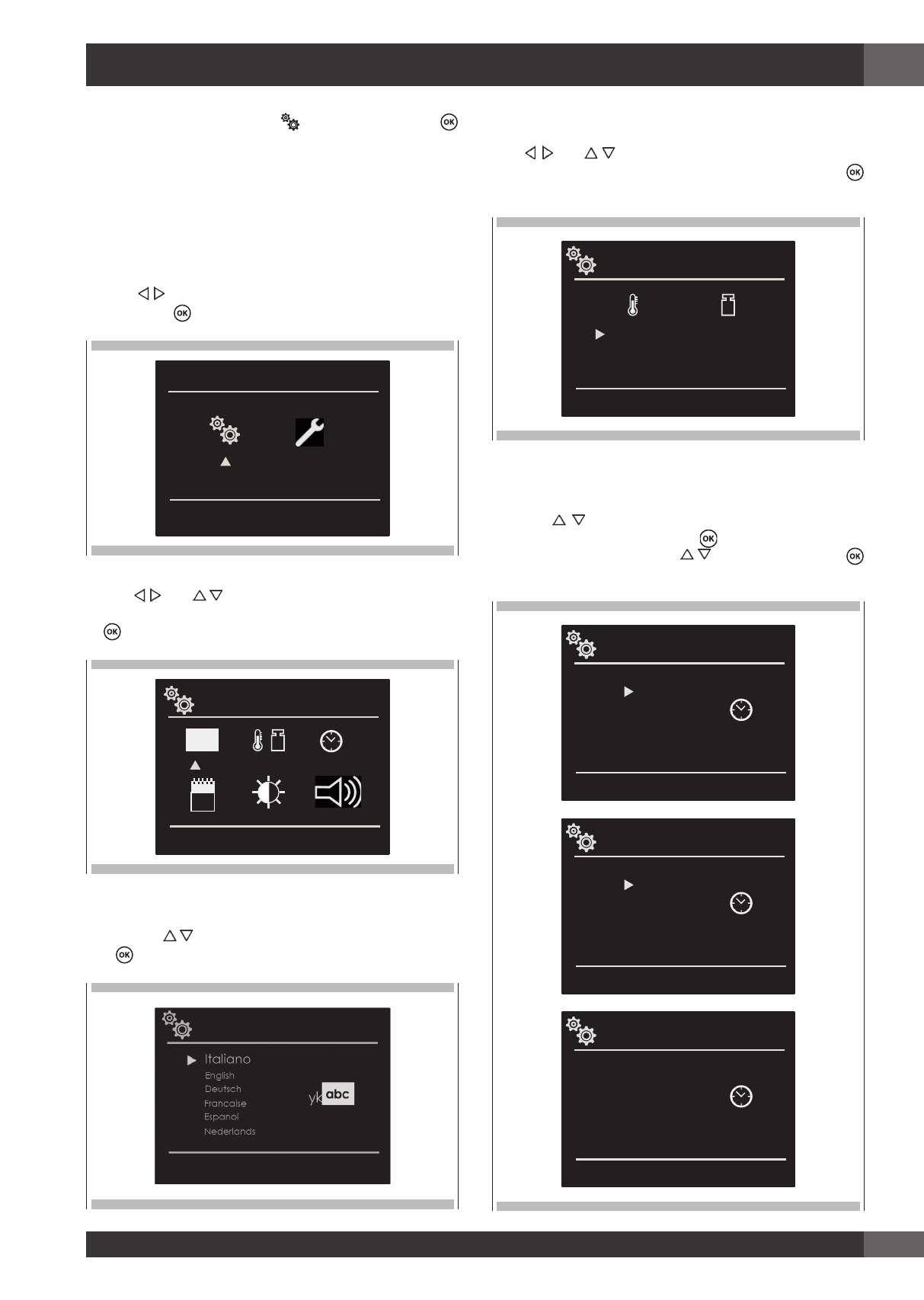 Italiano
English
Deutsch
Francaise
Espanol
Nederlands
yk abc