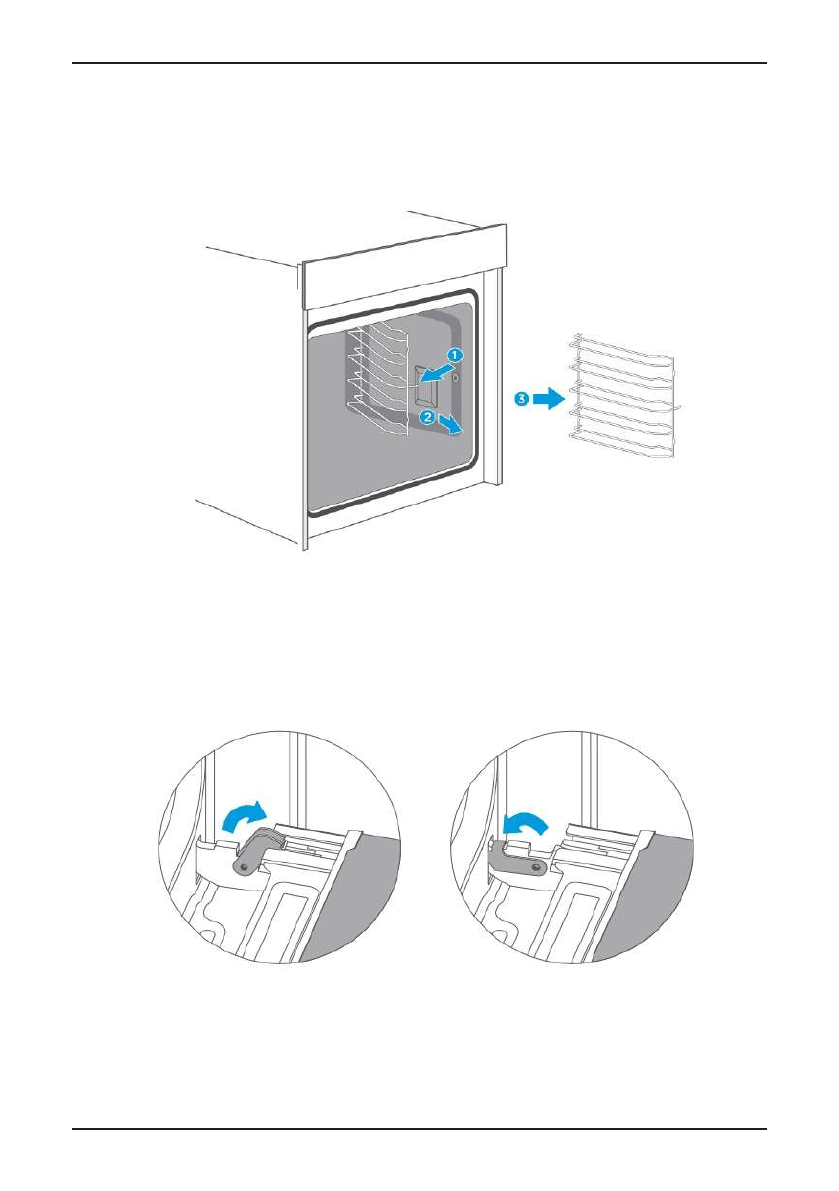 1
2
3