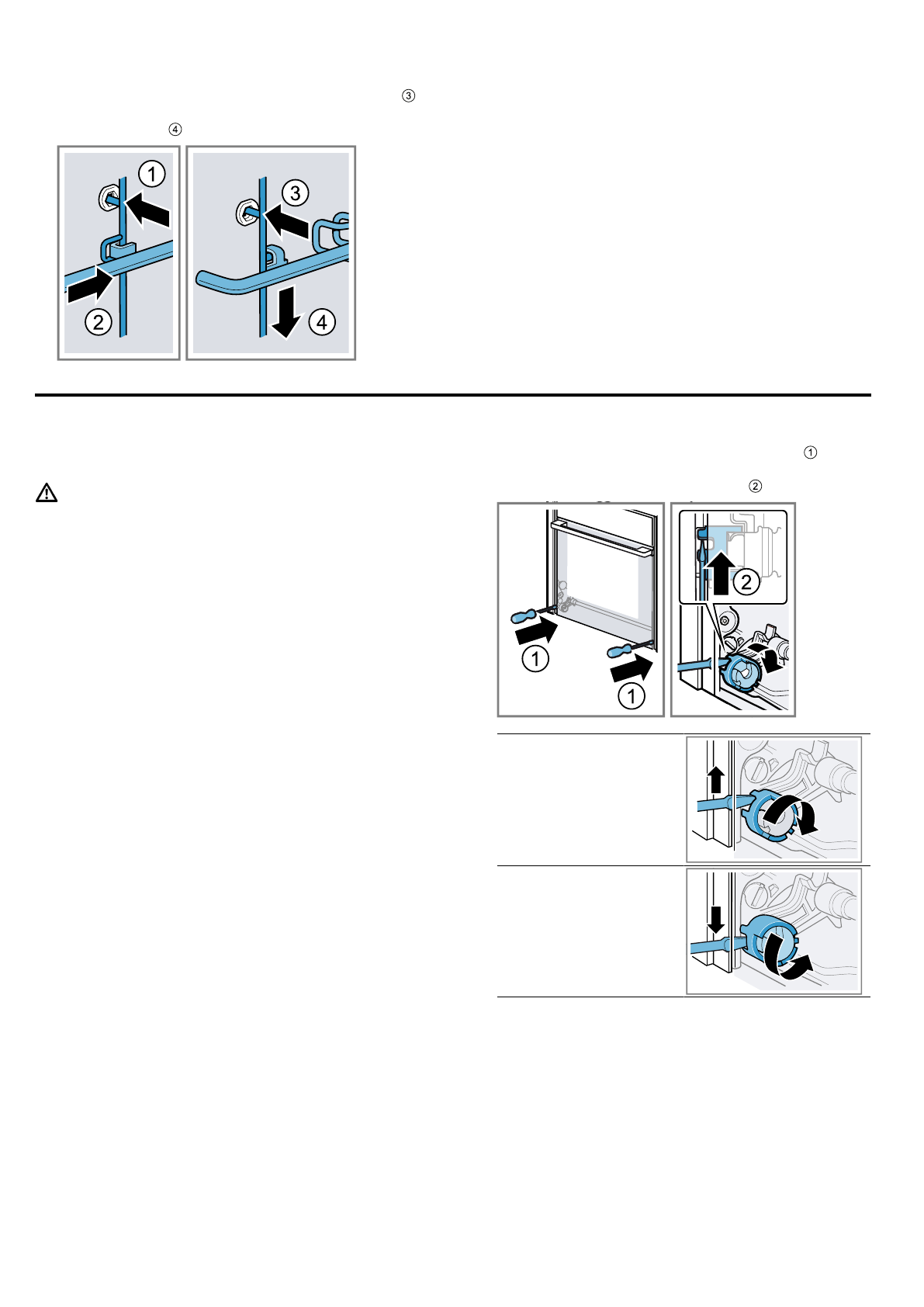 ③

④

1 2 3 4

①

②

1 1 2