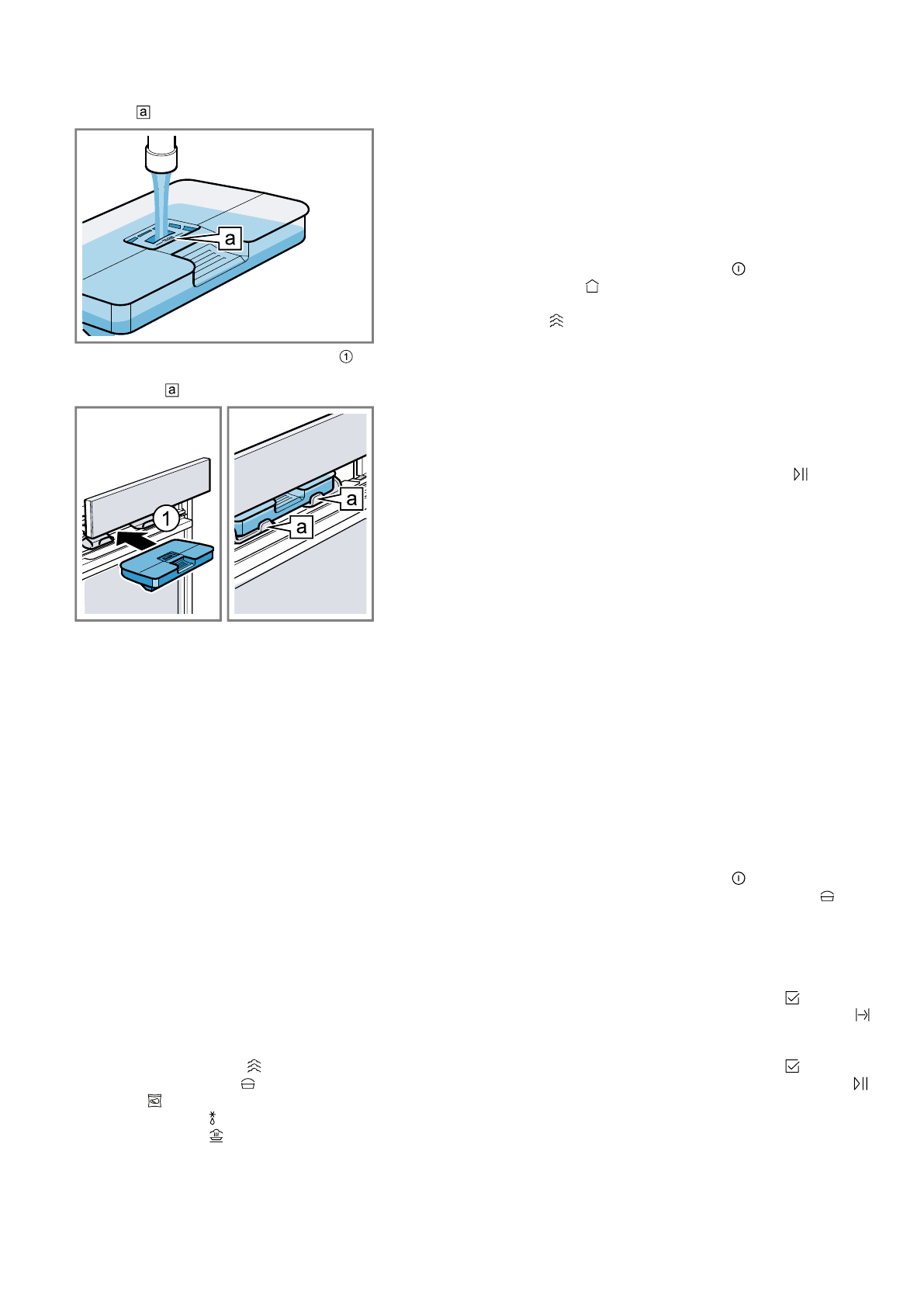 a

a

①

a

1

a

a