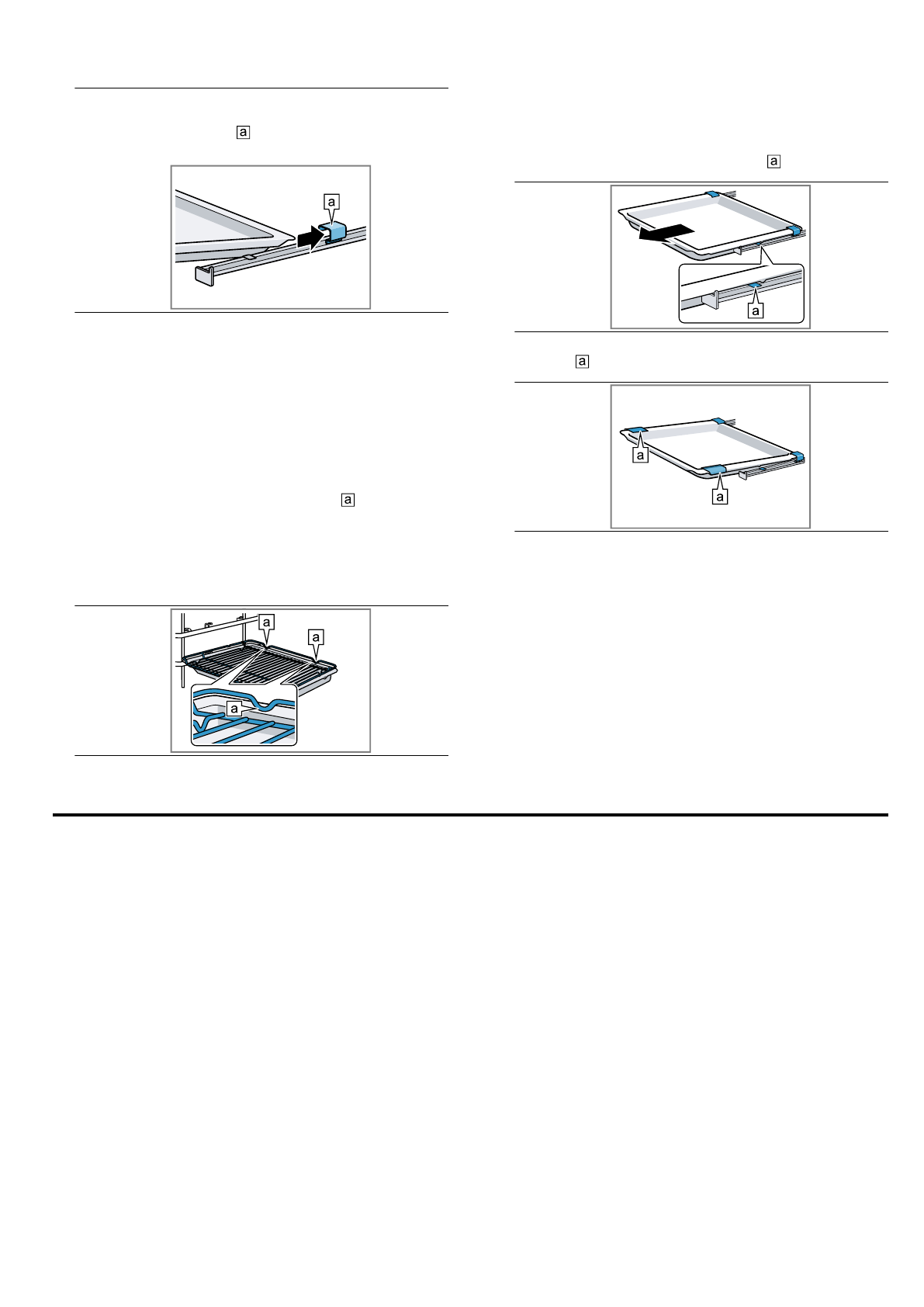 a

a

a

a

a

a

a

a

a

a

a