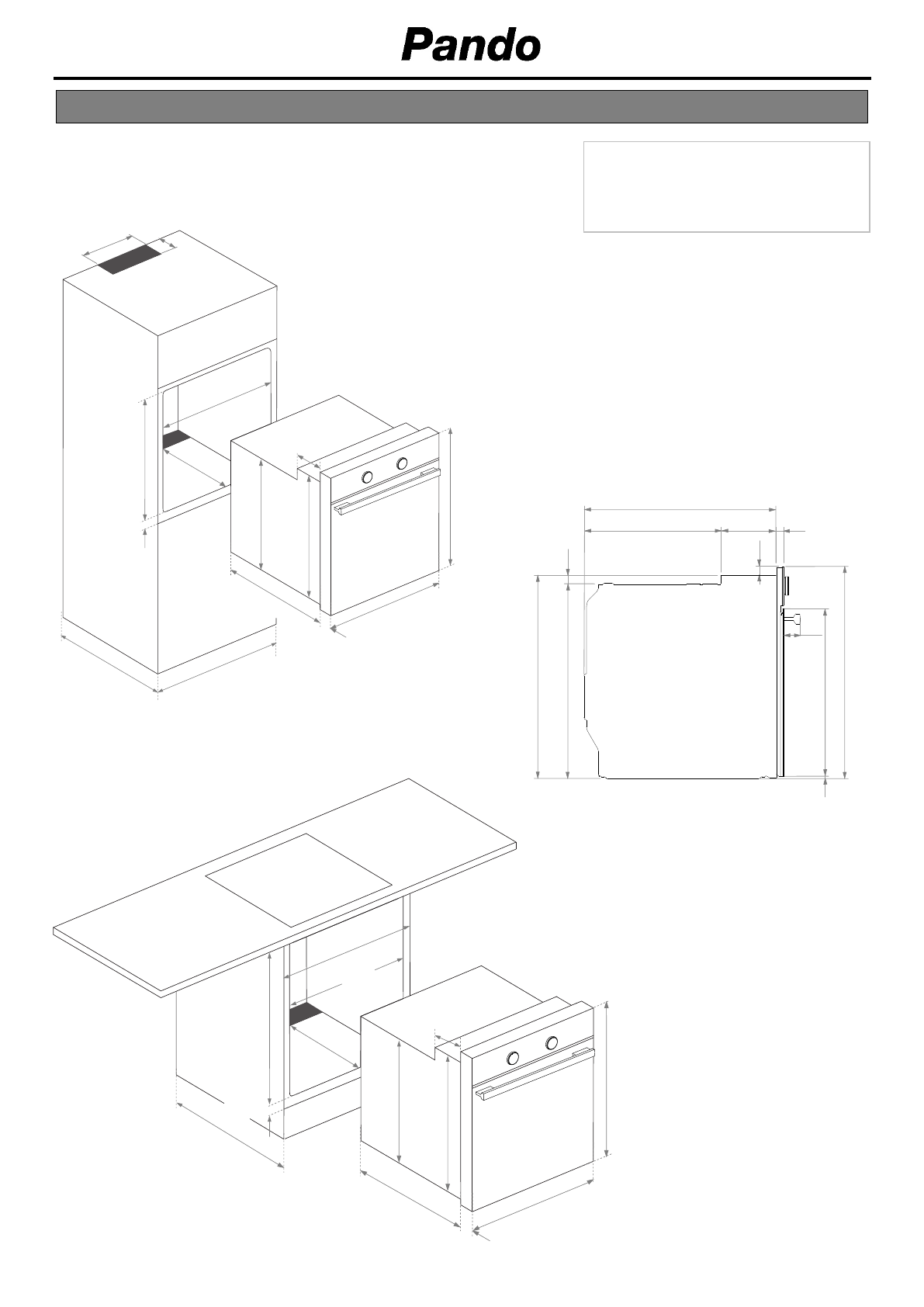 Pando