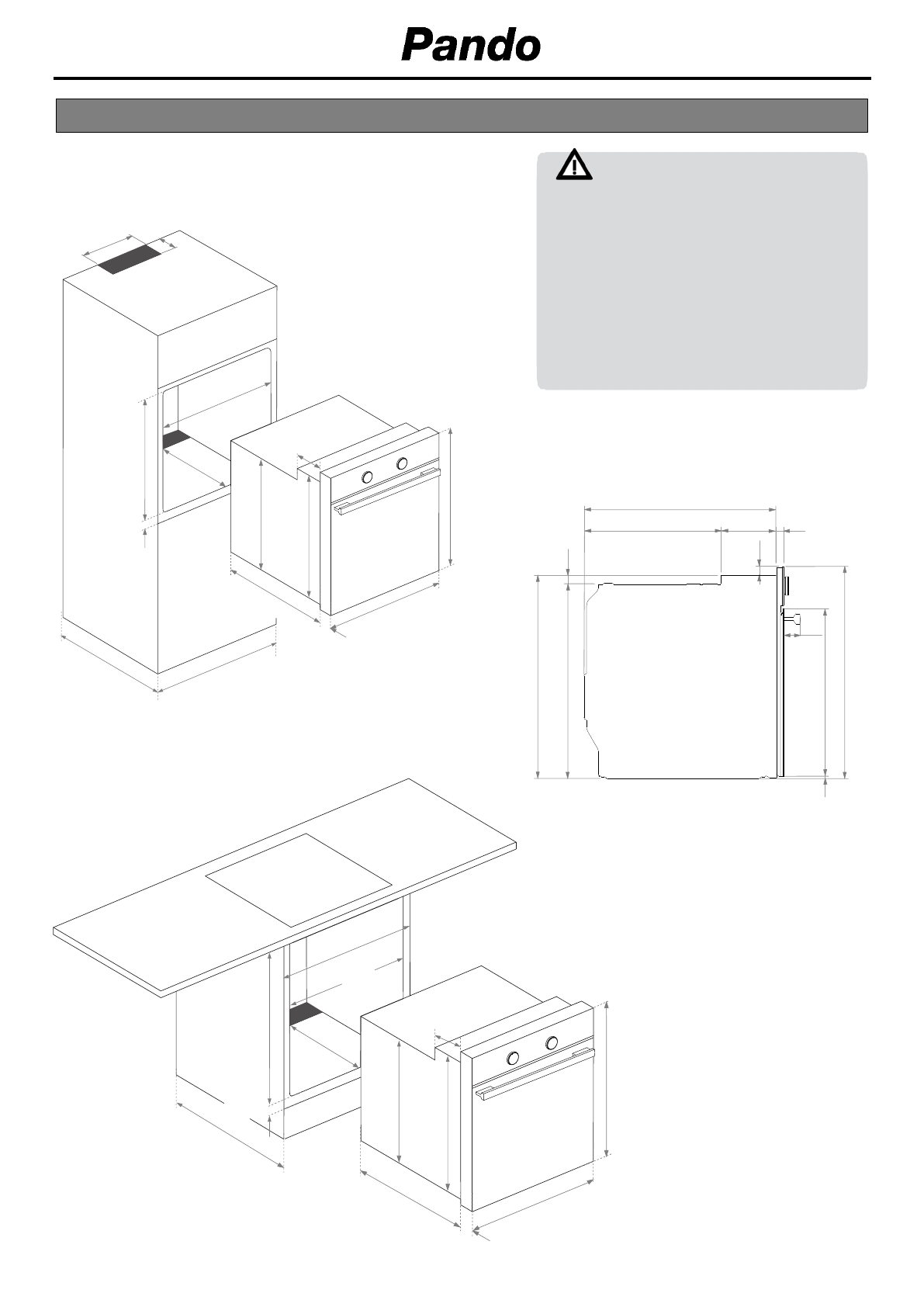 Pando