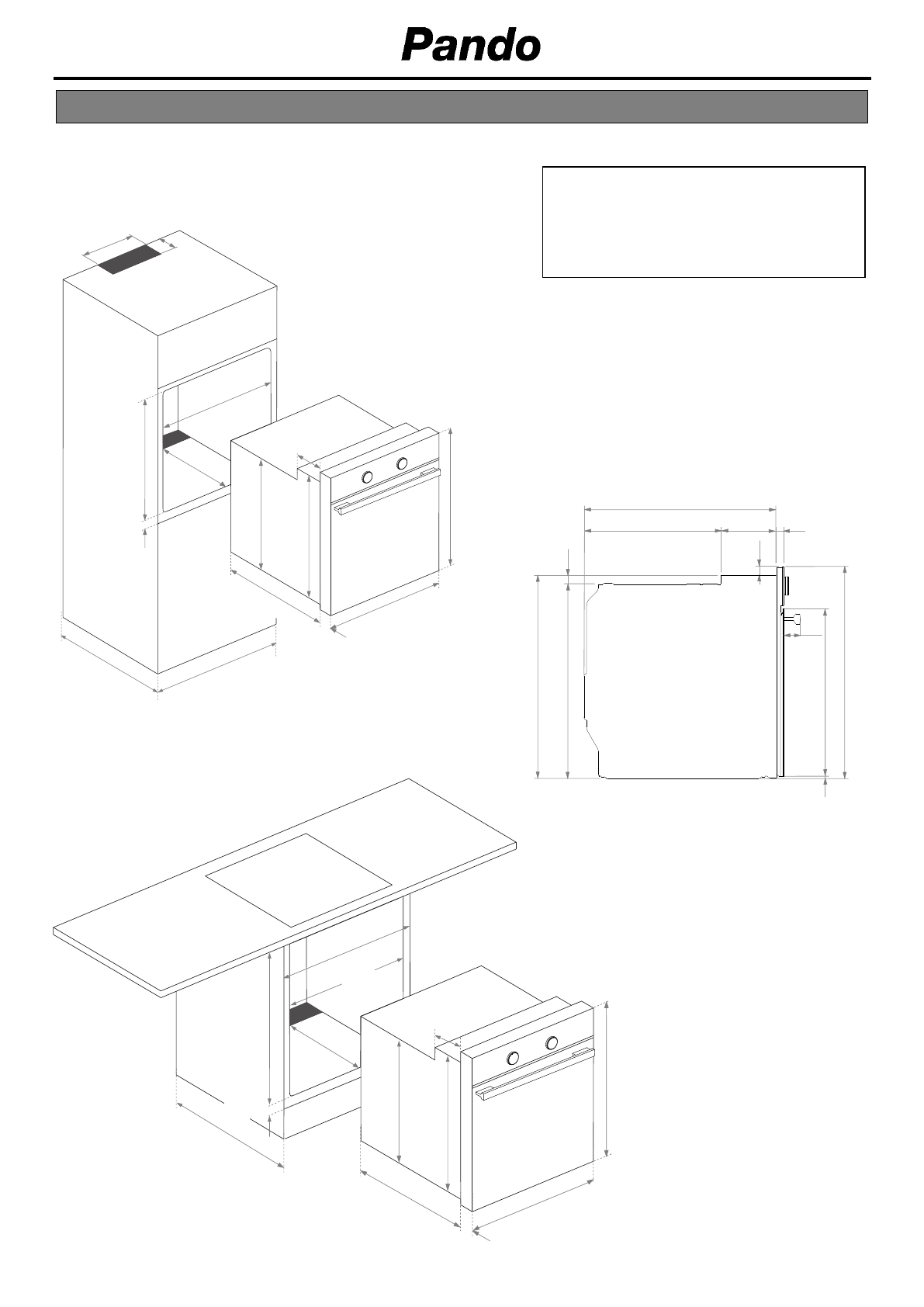 Pando