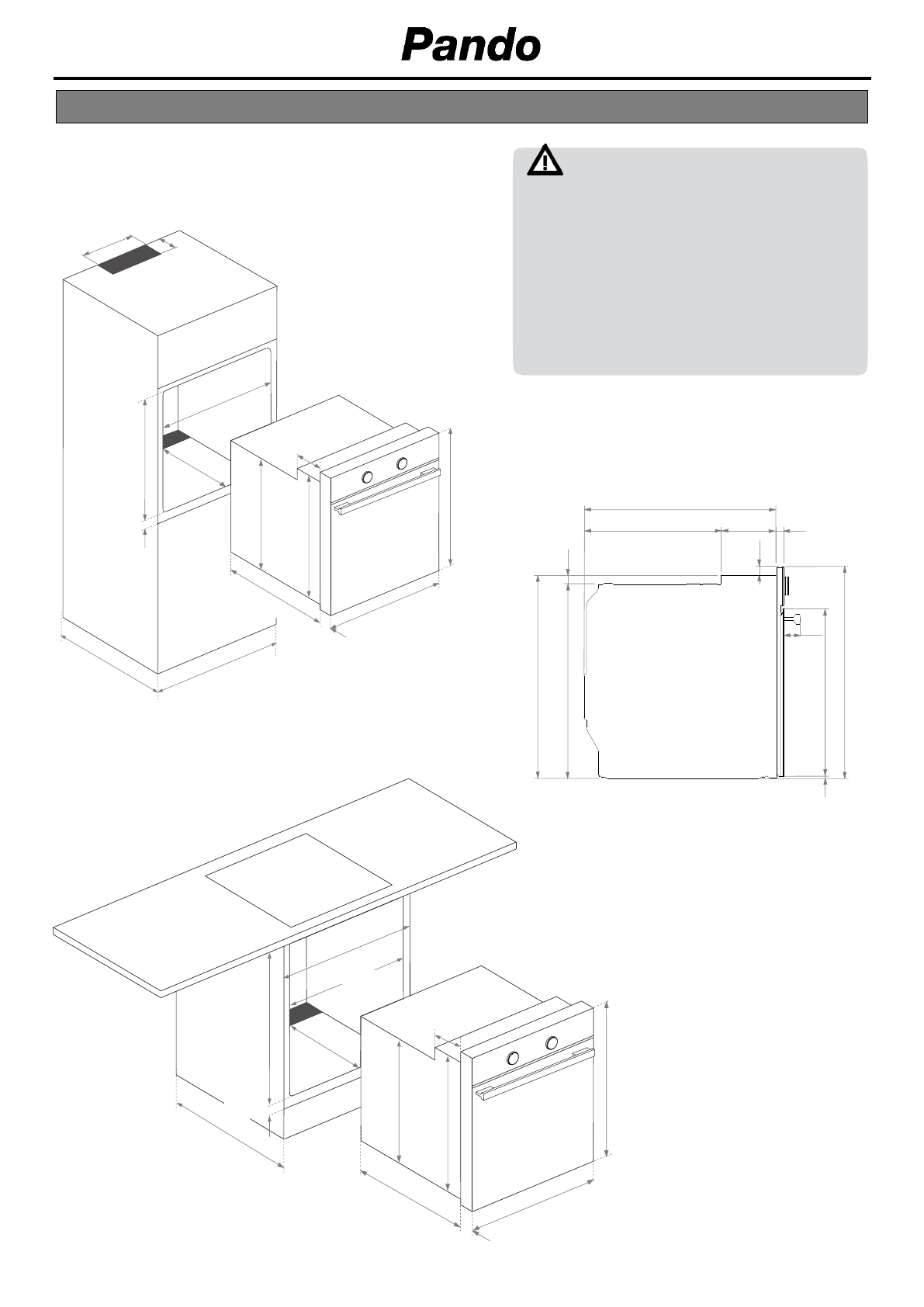 Pando