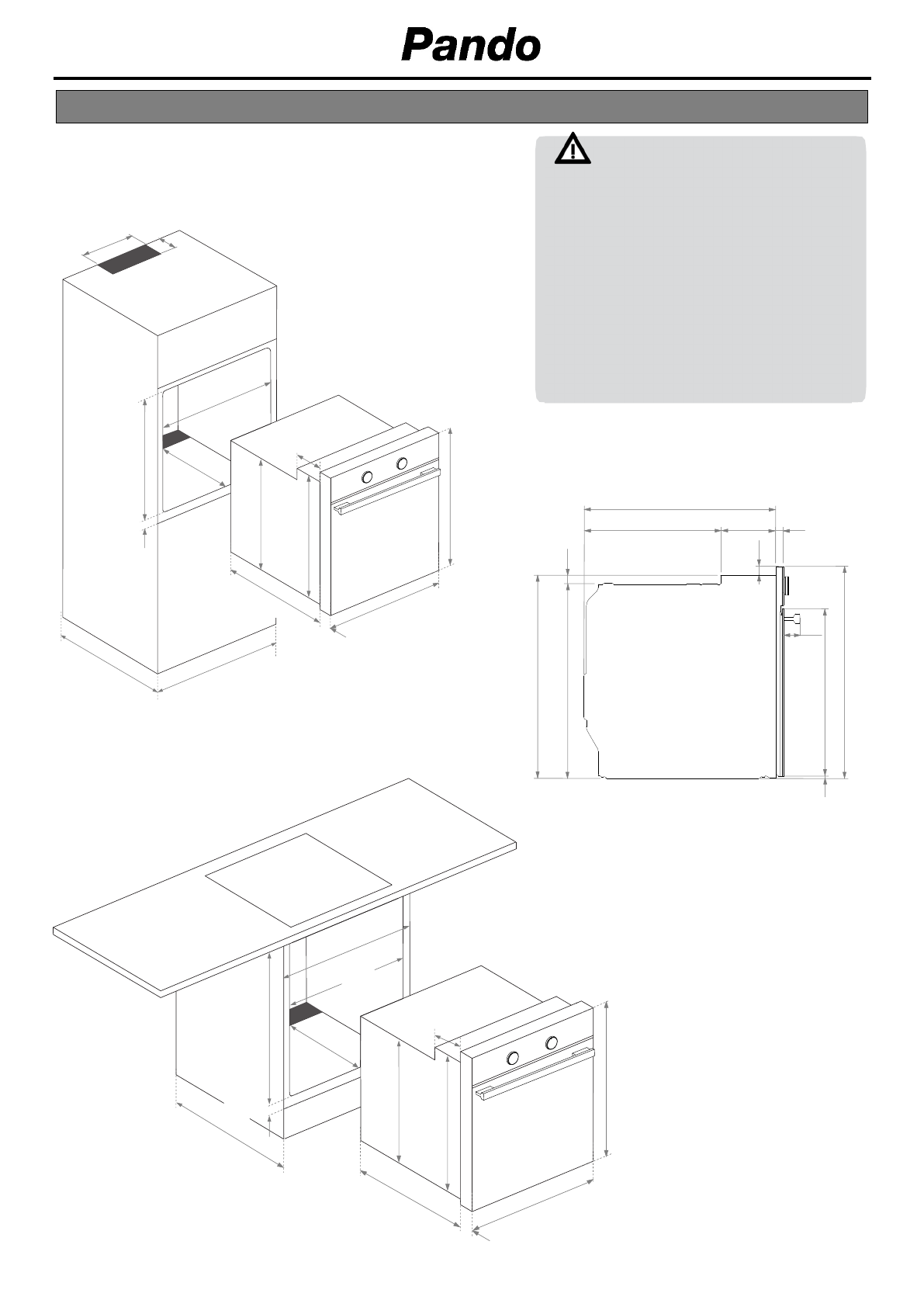 Pando