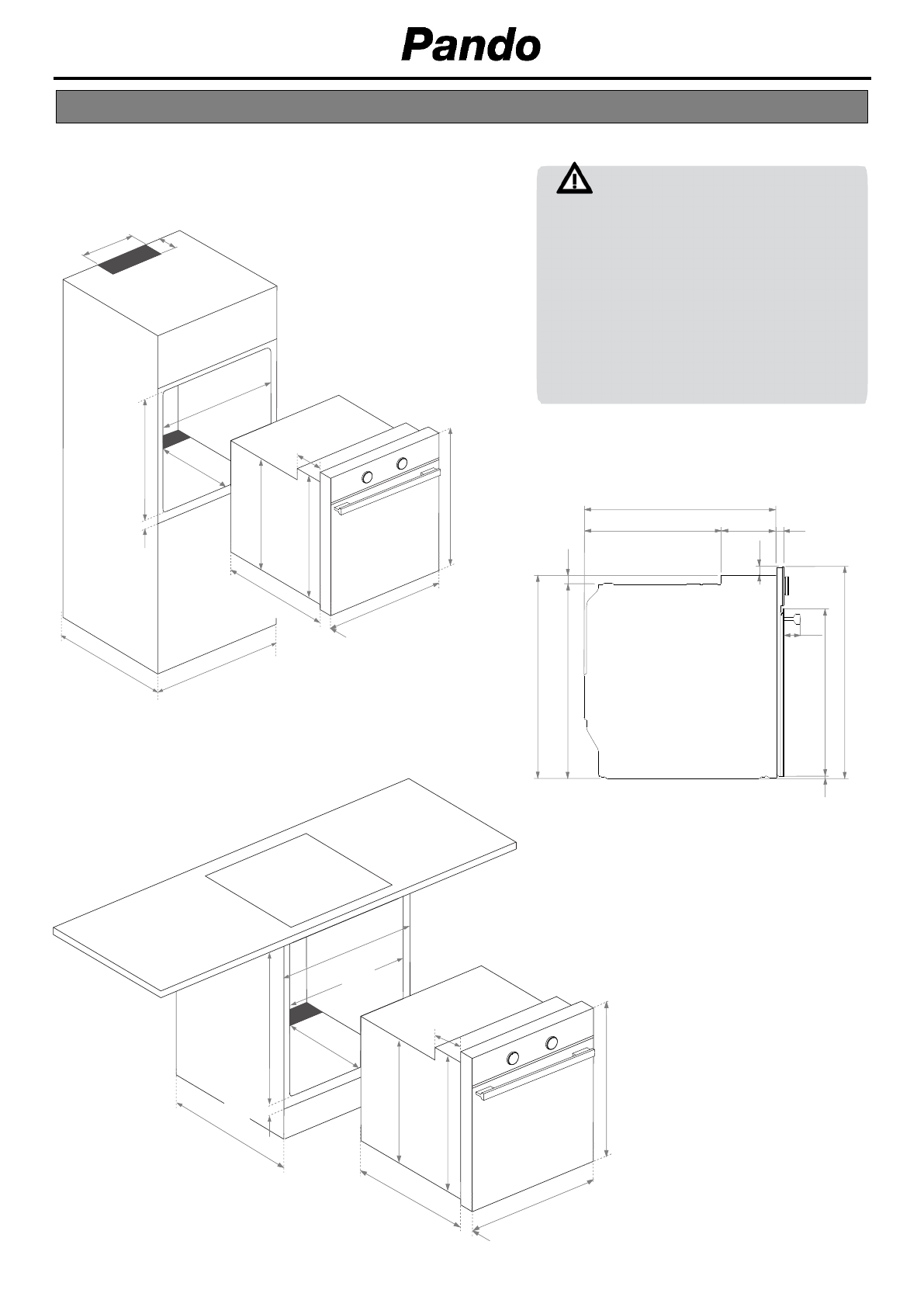 Pando