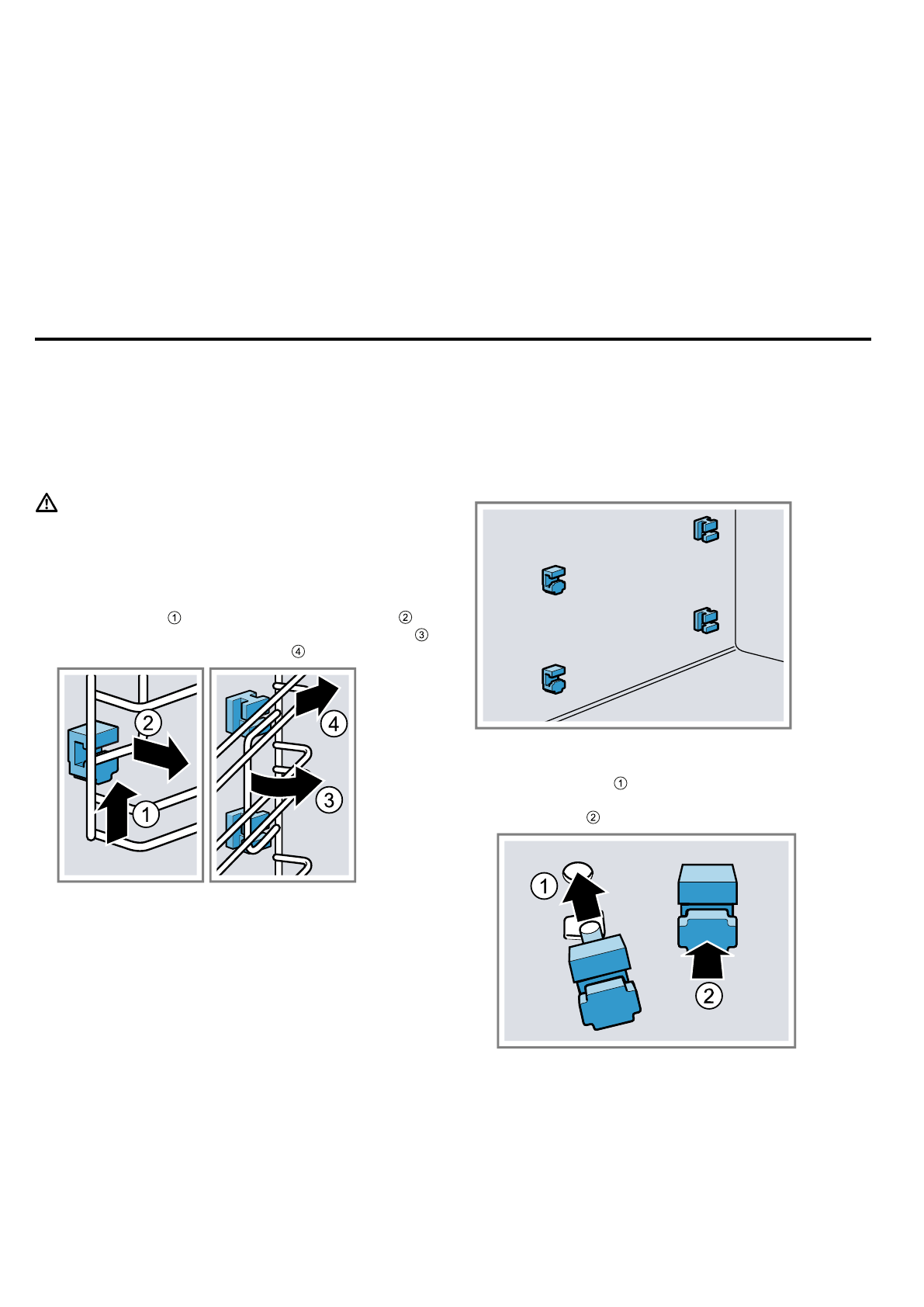 ①
②
③
④

2
1
4
3

①
②

1
2