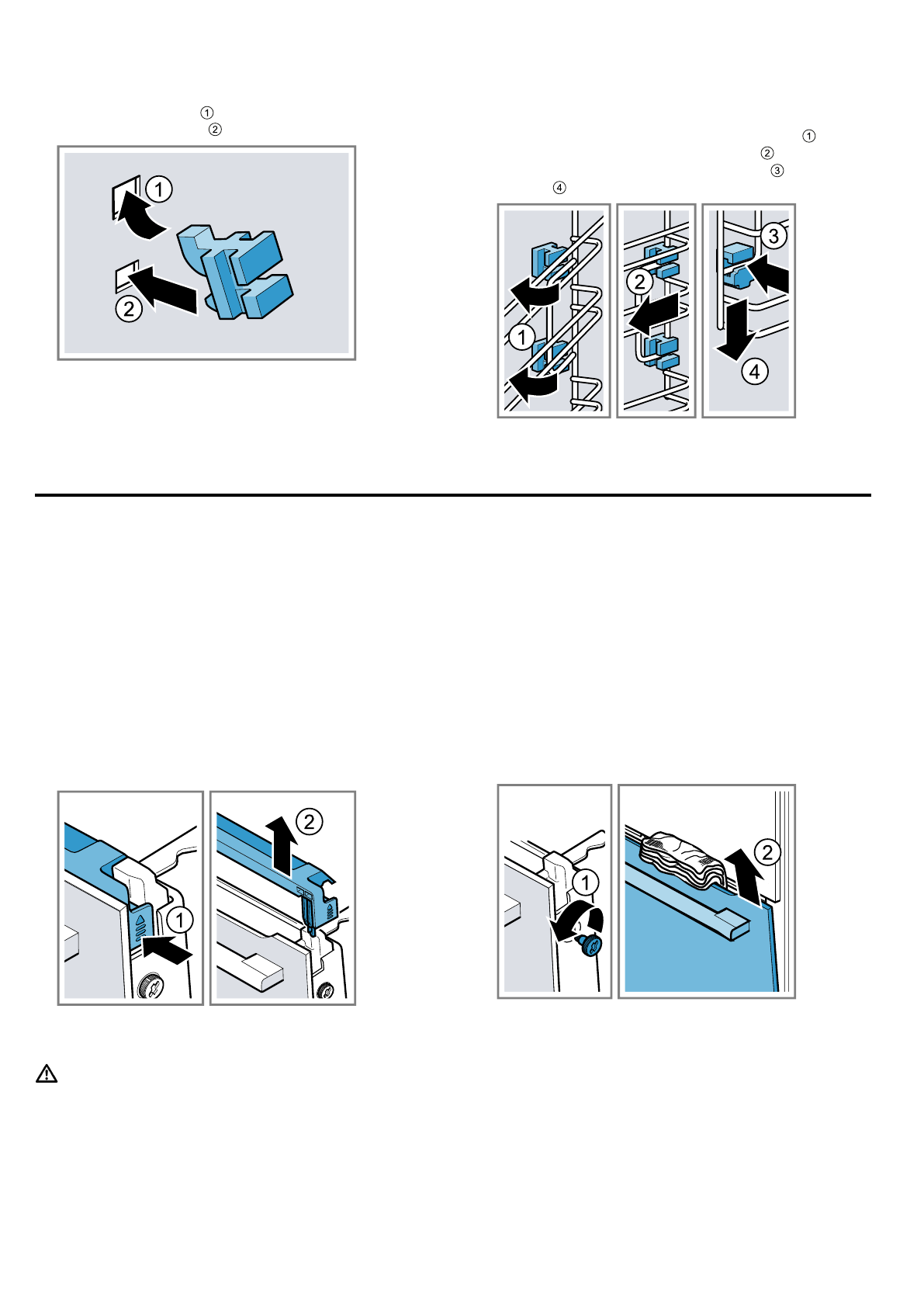 ①
②

1
2

①
②
③
④

1
2
3
4

1
2

1
2