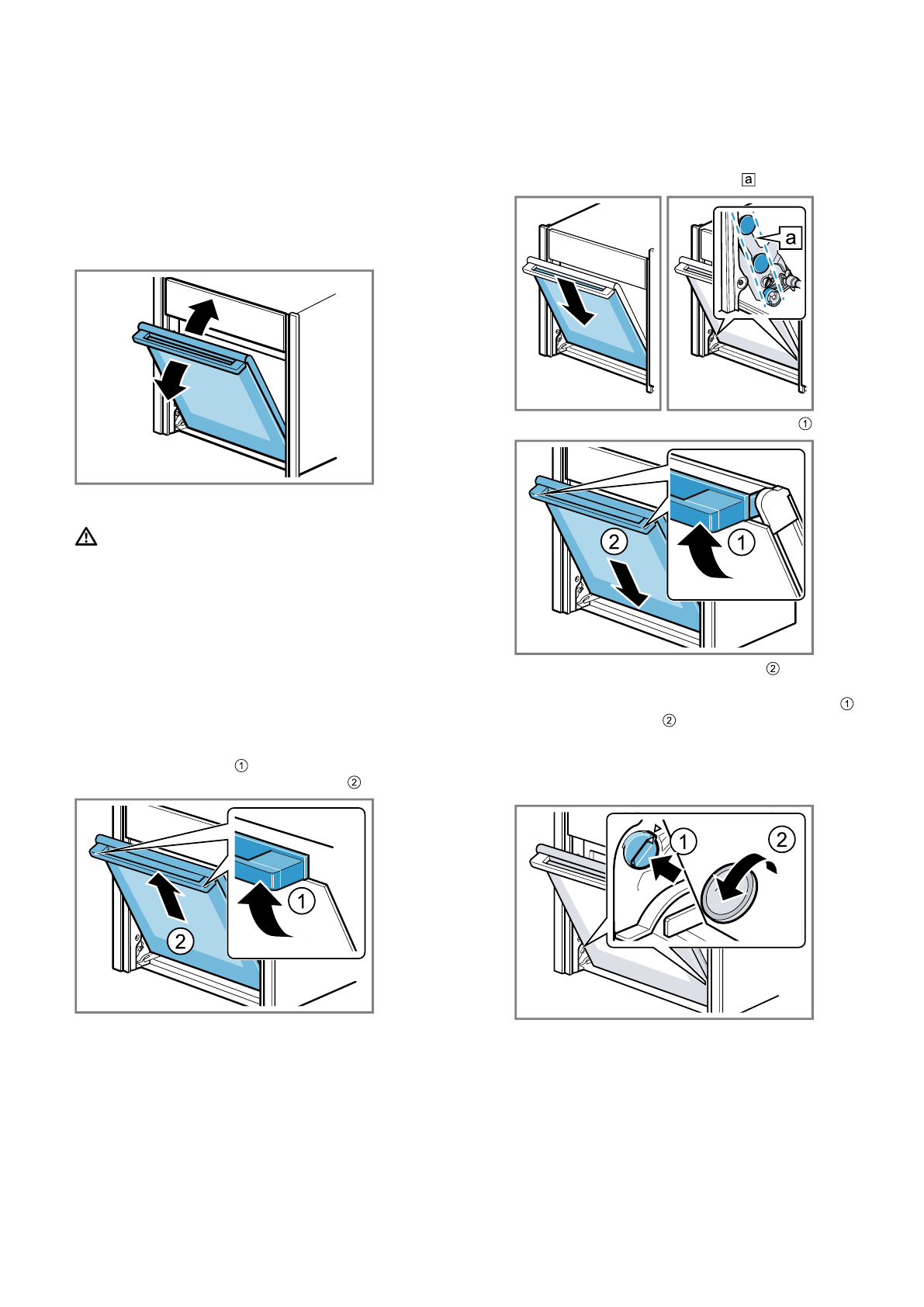 a

a

①

②
①

②
①

②
①
②

①

②
①

②
①

②