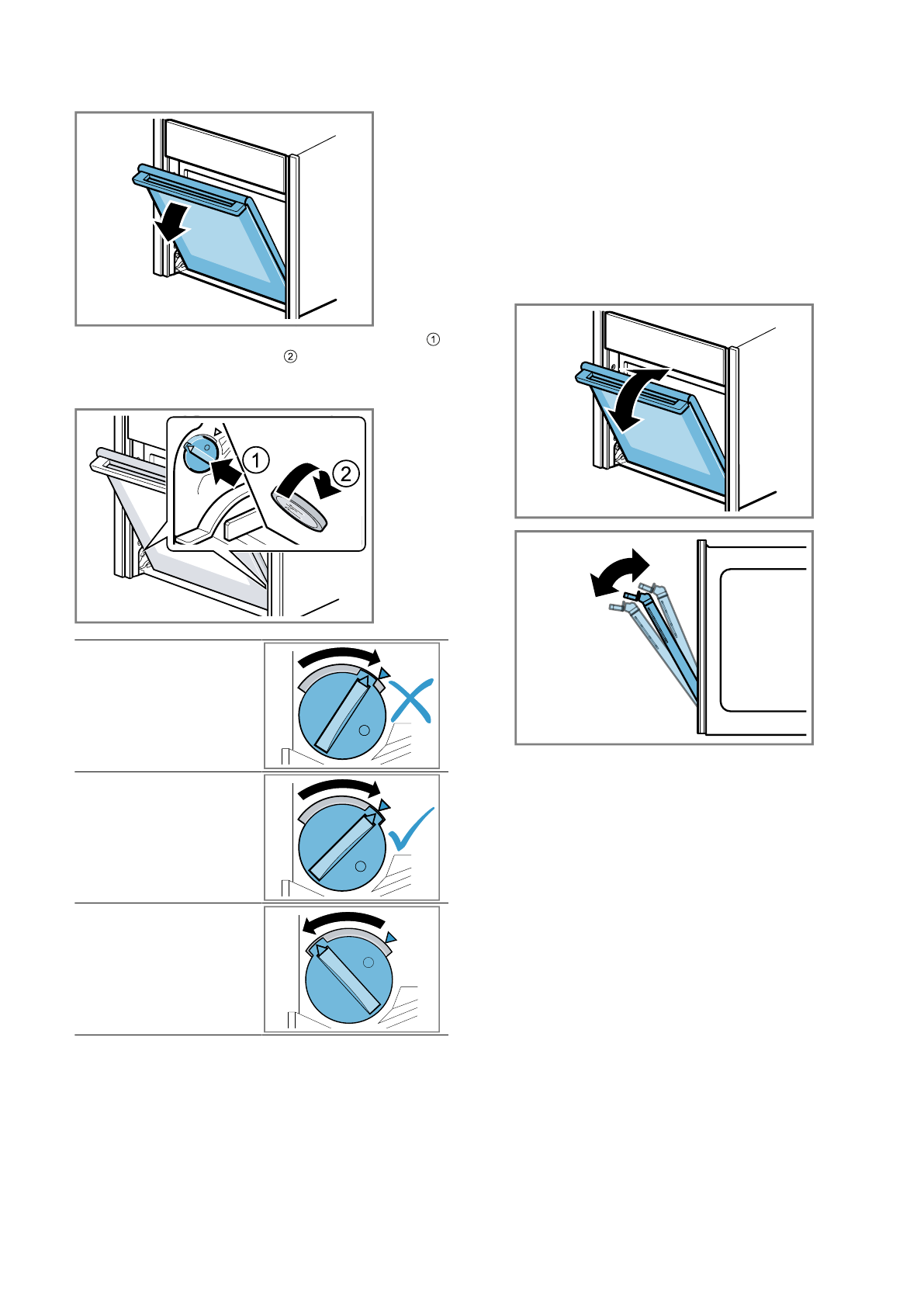 ①
②
1
2