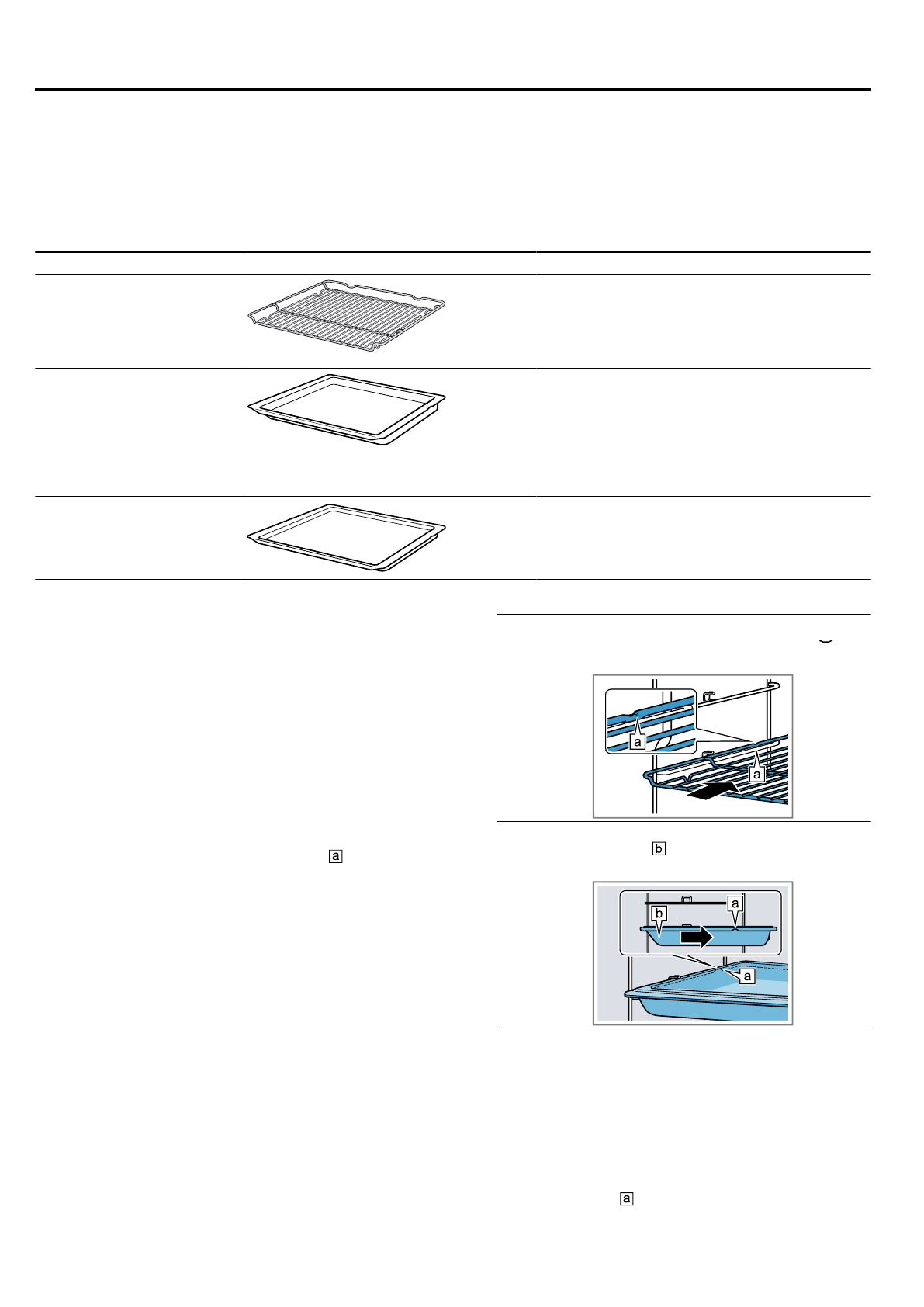 a

a

a

b

b

a

a

a