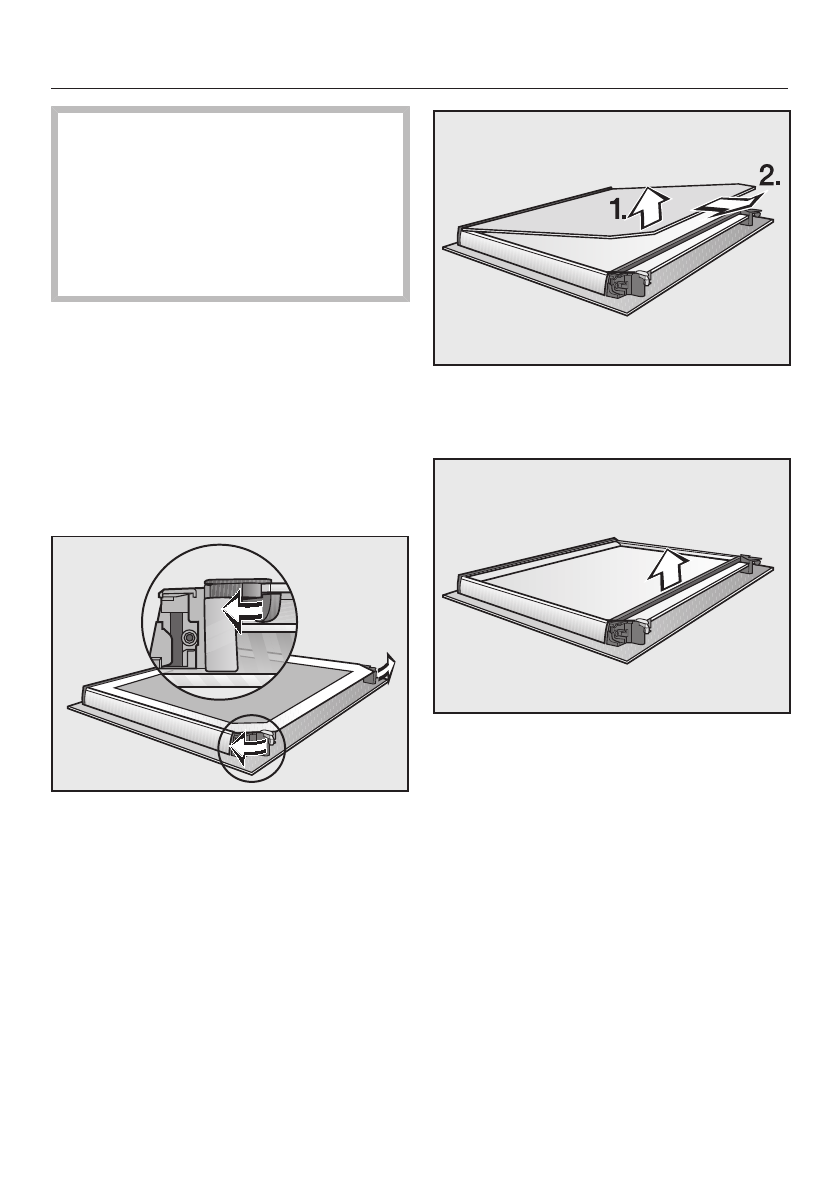 1.

2.