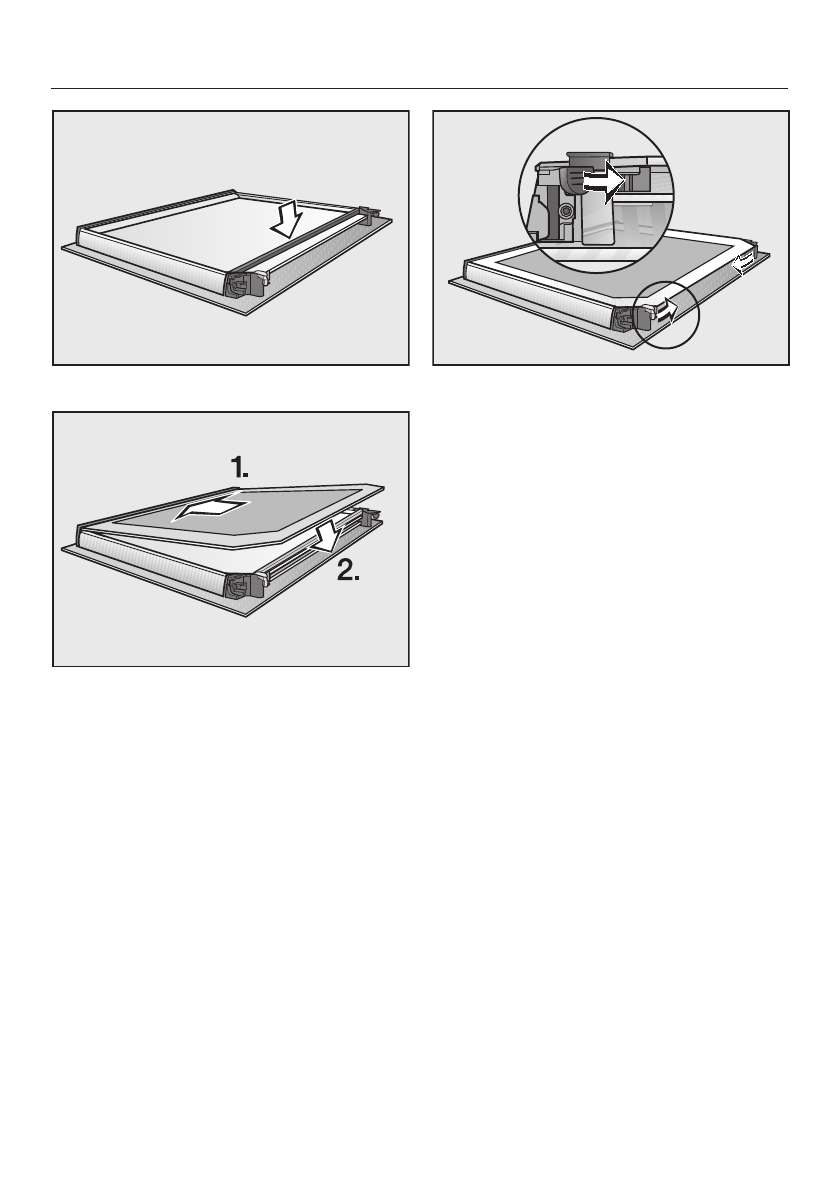 1.

2.