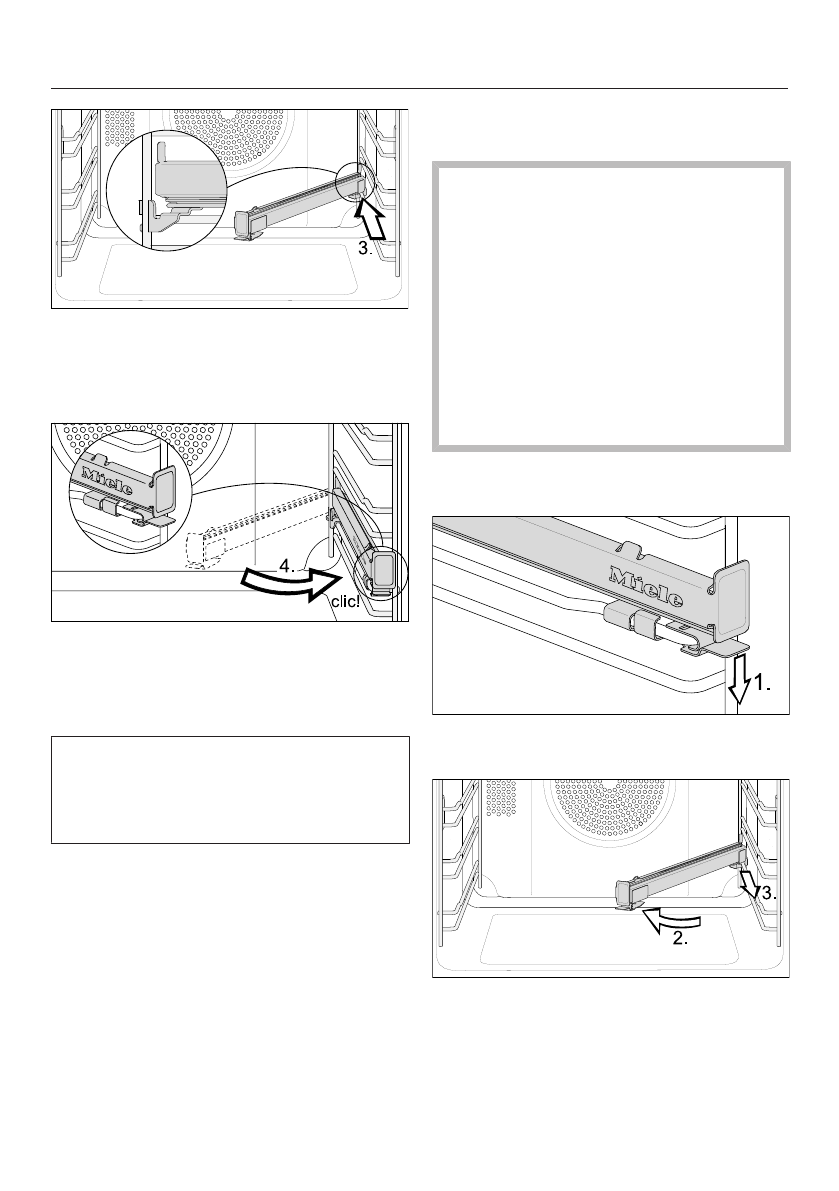 3.

Miele

4.

clic!

Miele

1.

3.

2.