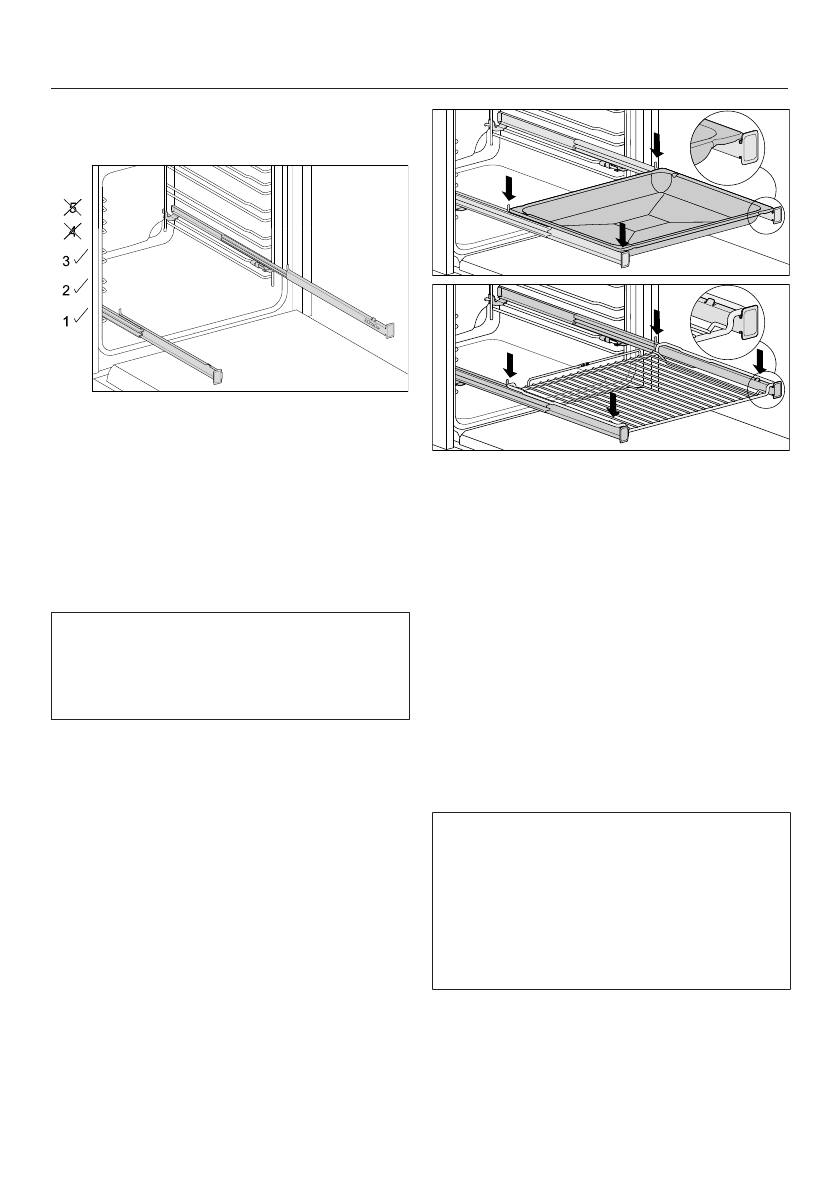 5
4
3
2
1