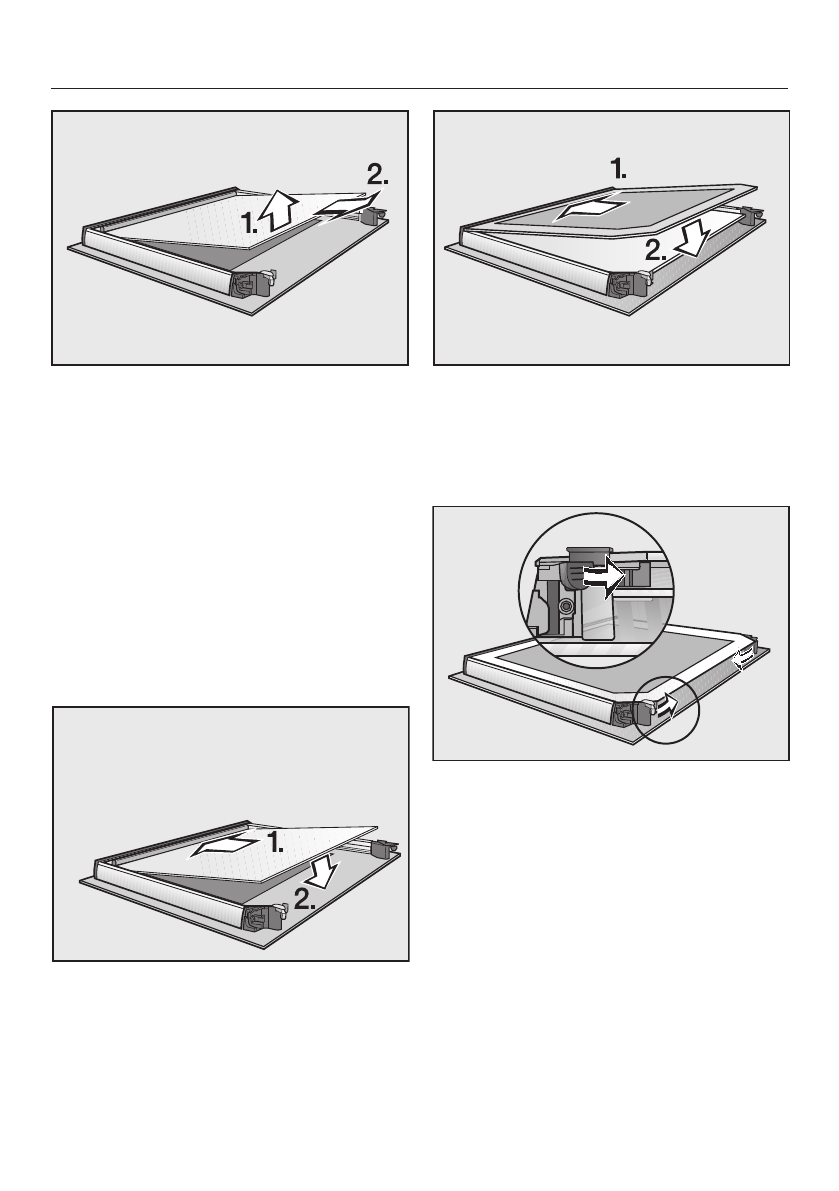 1.
2.

1.
2.

1.
2.