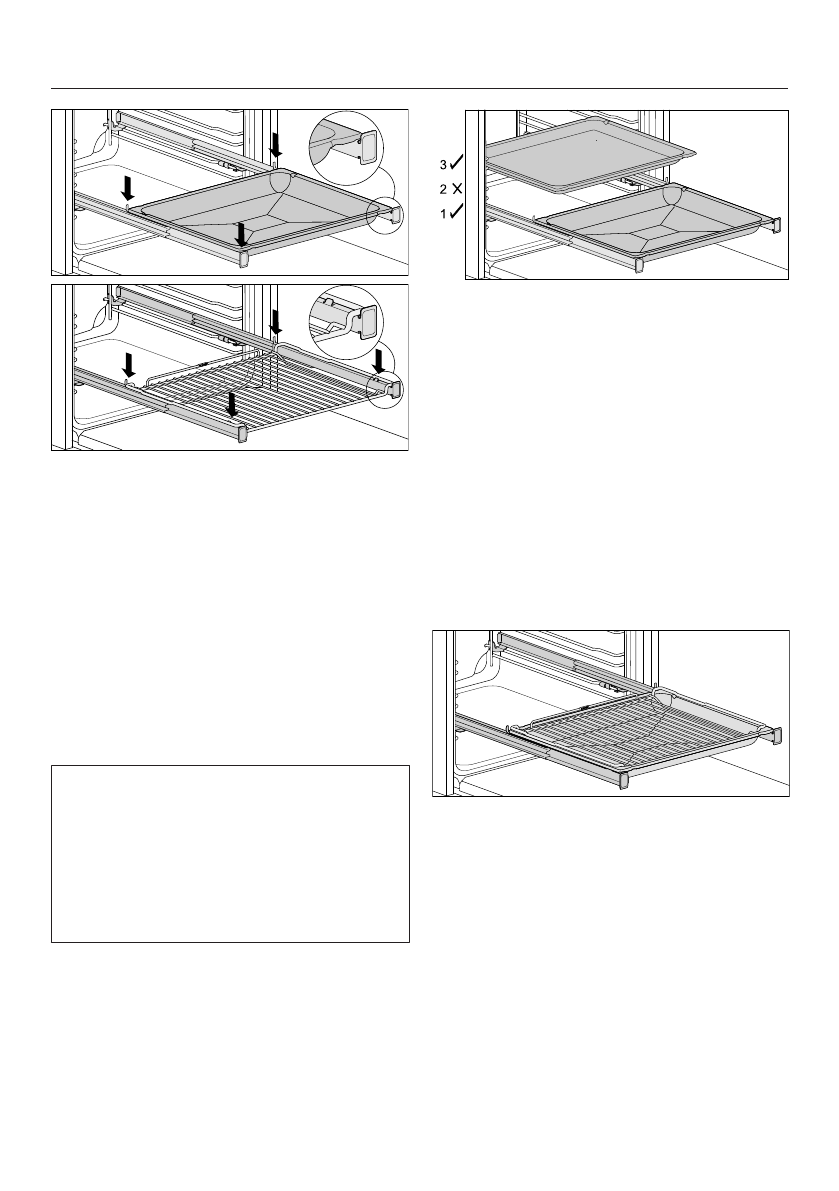 3 ✓
2 ✕
1 ✓