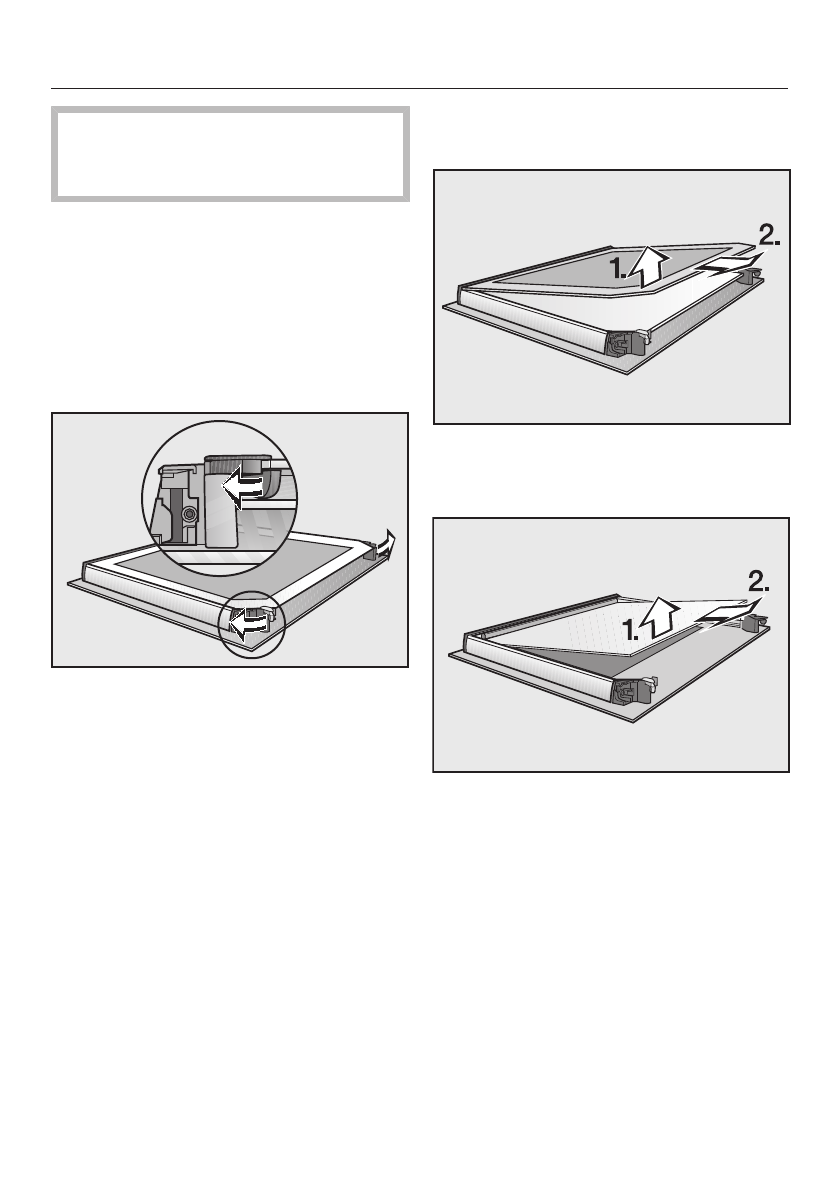 1.
2.

1.
2.