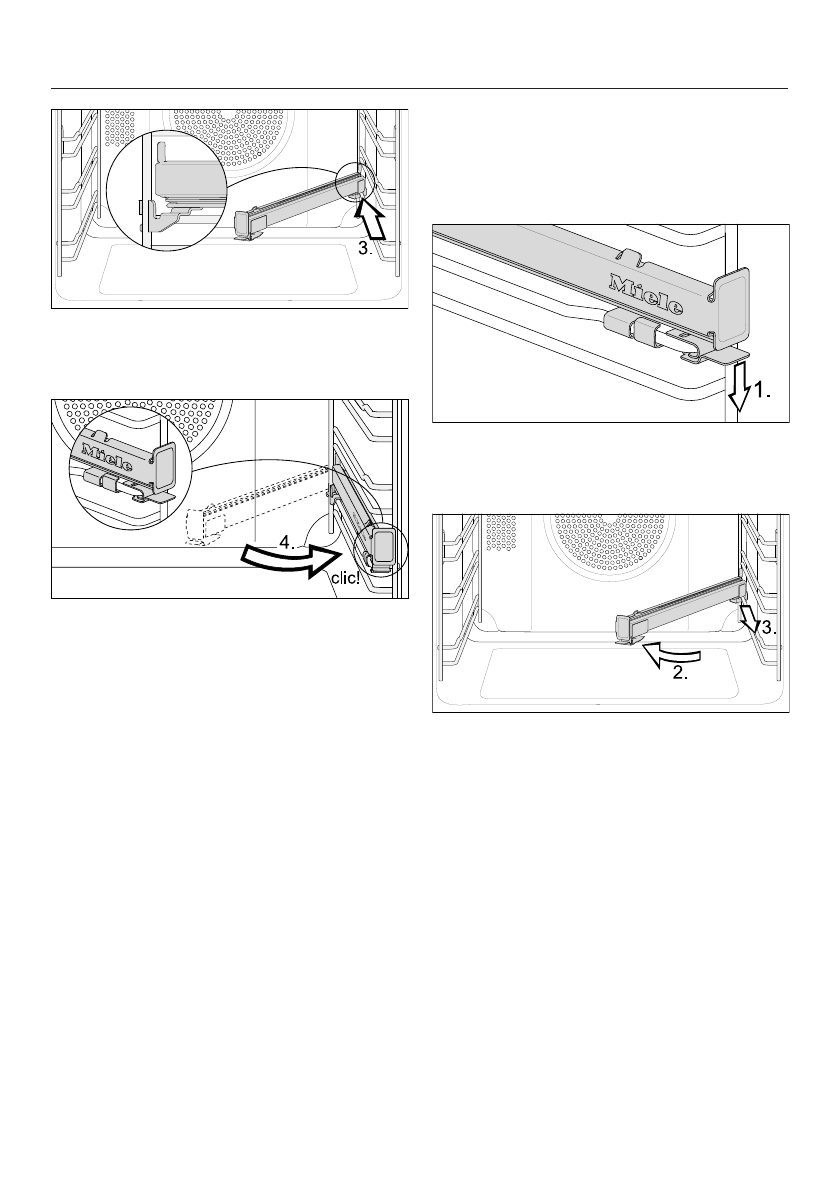 3.

Miele

4.

clic!

Miele

1.

3.

2.