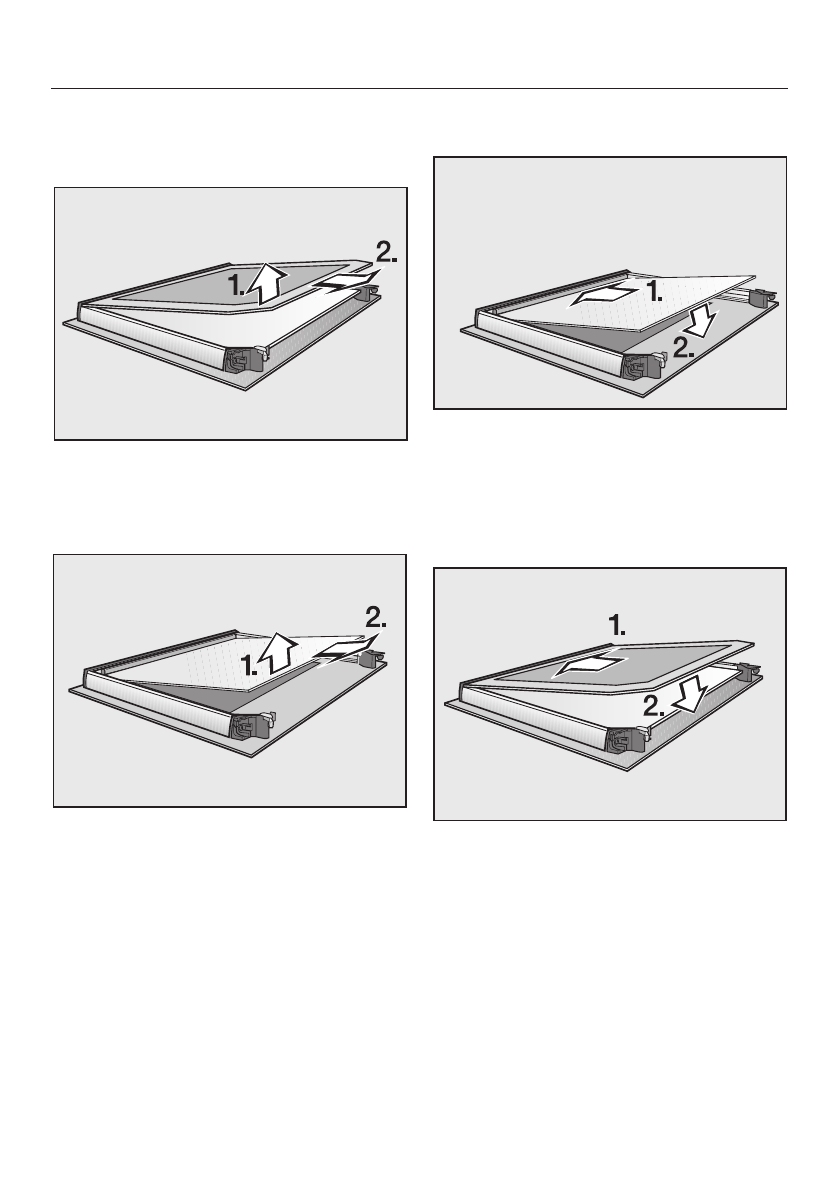 1.
2.

1.
2.

1.
2.

1.
2.