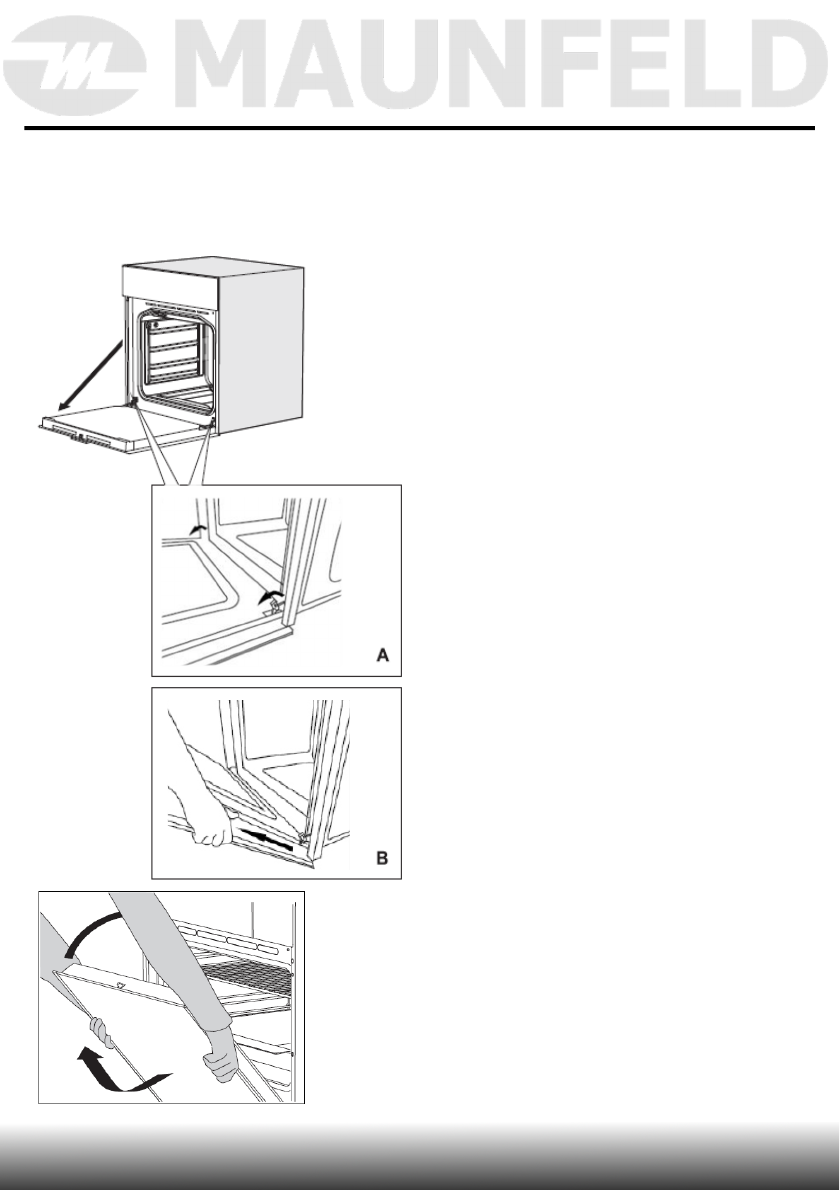 MAUNFELD

A

B