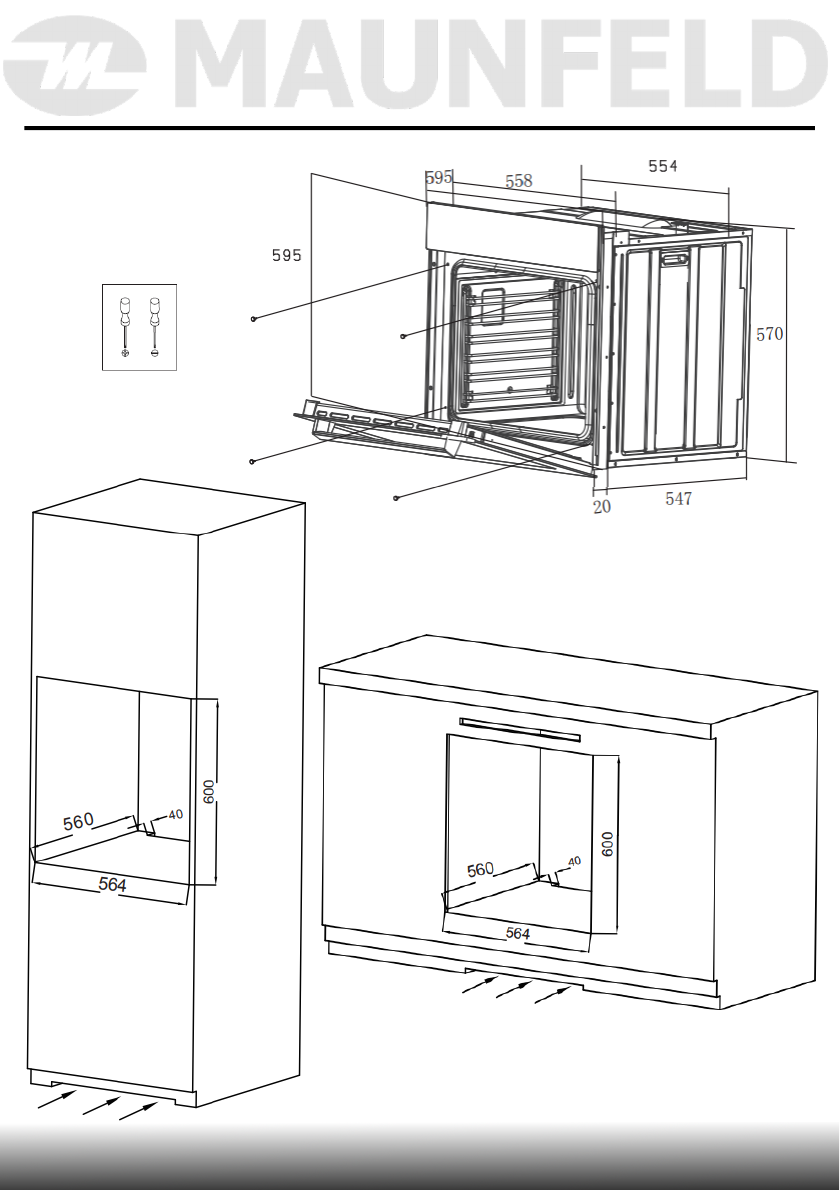 MAUNFELD

595
558
554
595
570
20
547

560
40
600
564

560
40
600
564