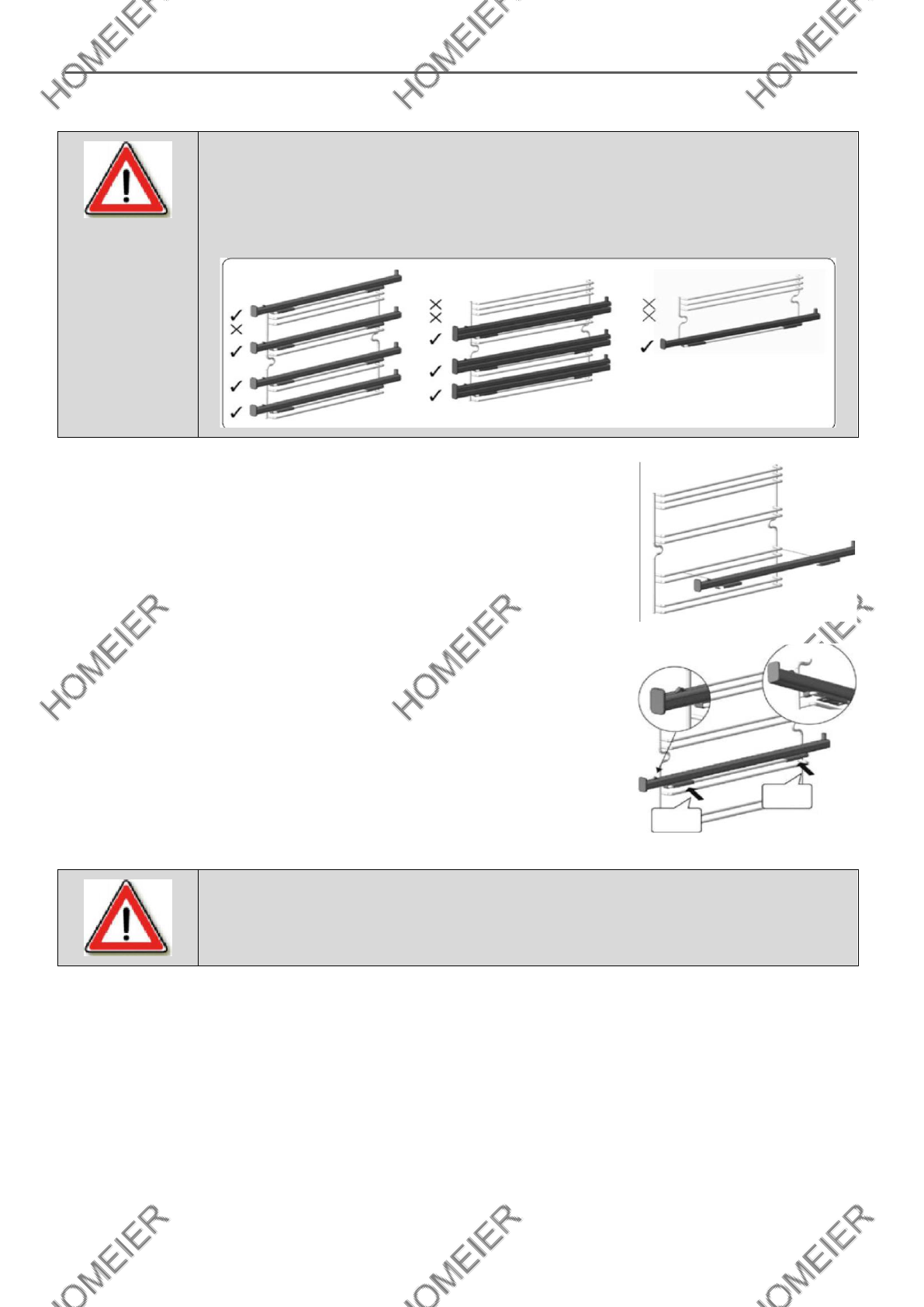 HOMEIER HOMEIER HOMEIER

HOMEIER HOMEIER HOMEIER

HOMEIER HOMEIER HOMEIER