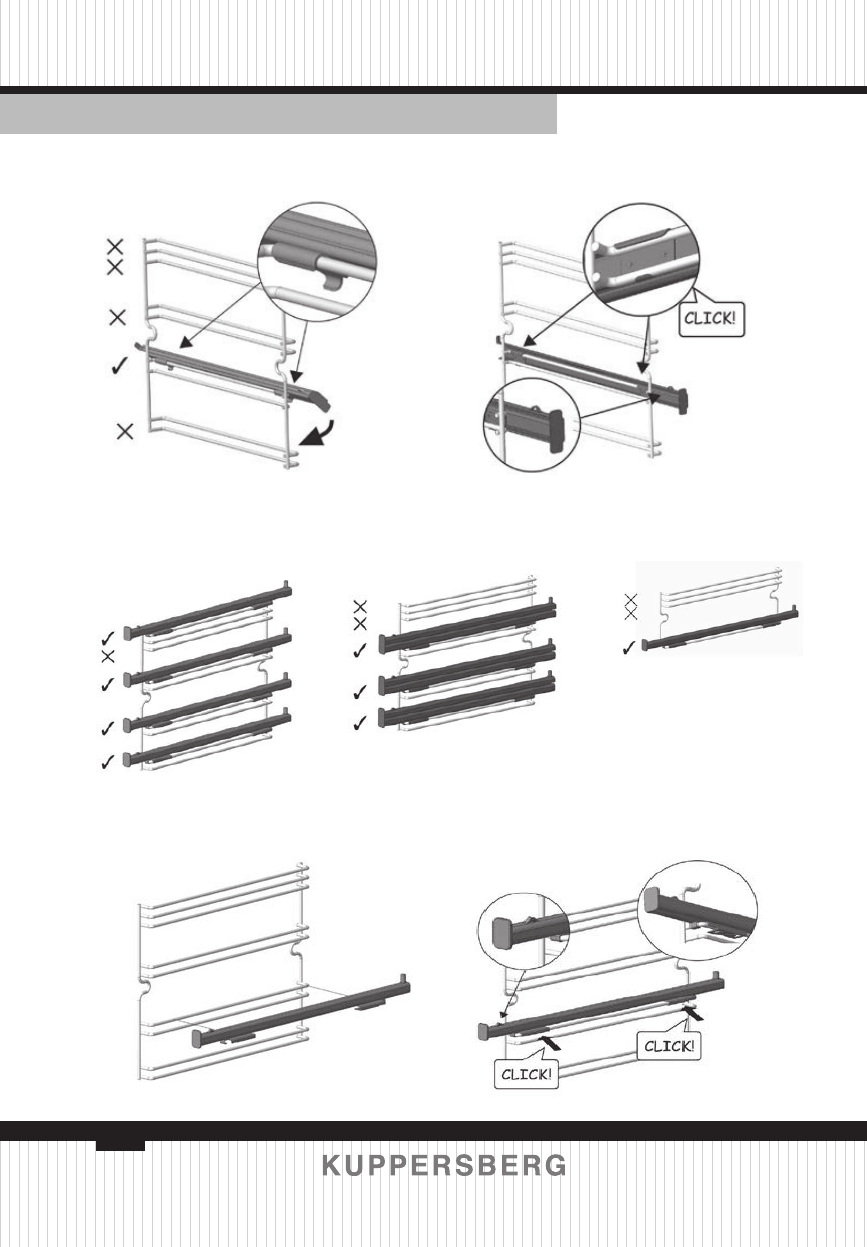 CLICK!

CLICK!

CLICK!

KUPPERSBERG