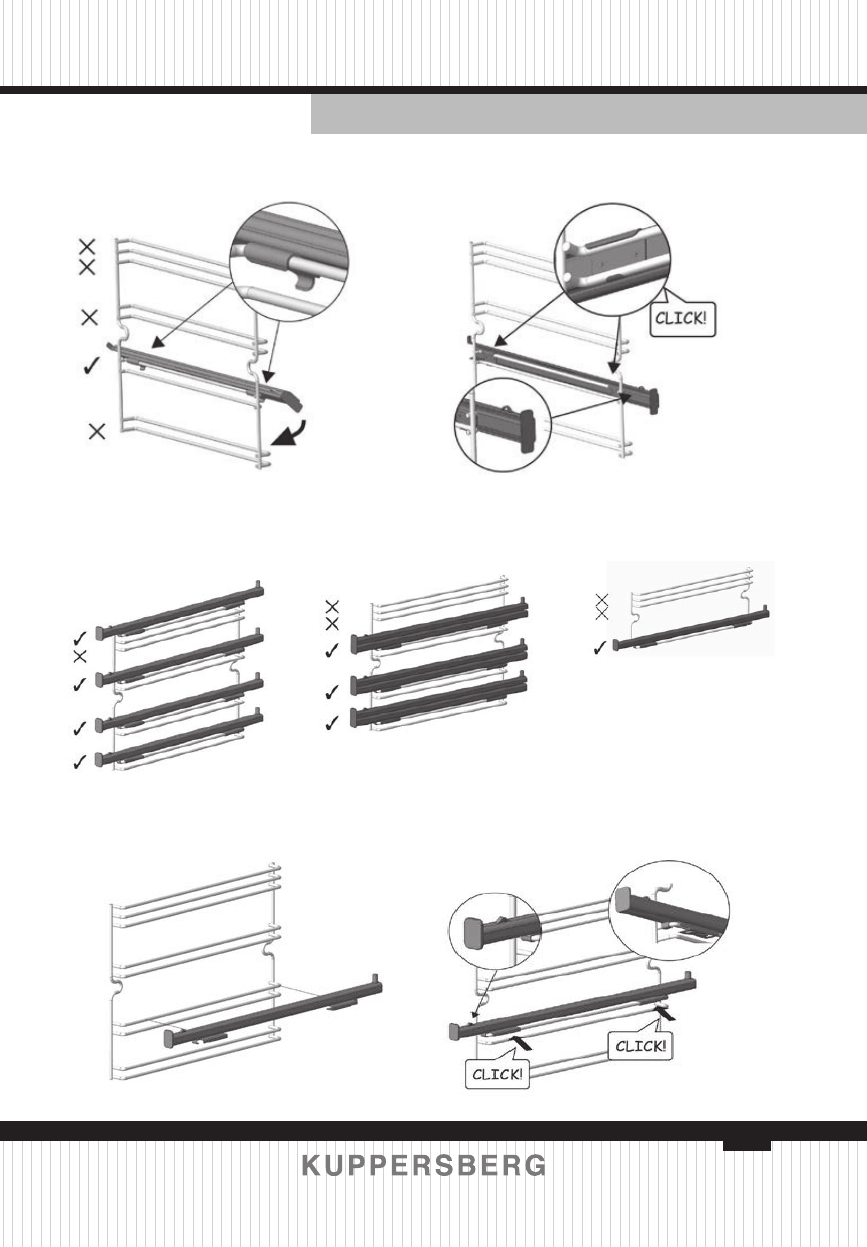 CLICK!

CLICK!

CLICK!

KUPPERSBERG