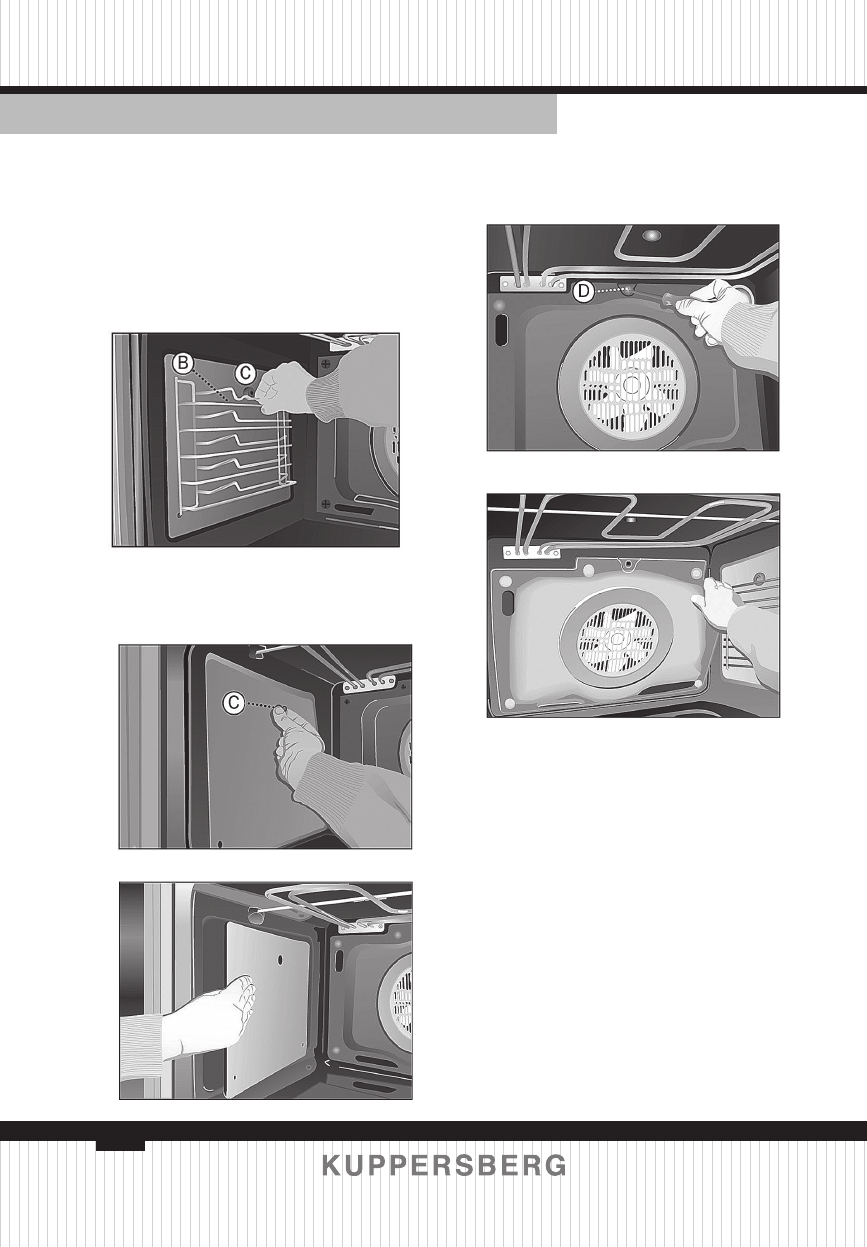 B
C
C
D
KUPPERSBERG