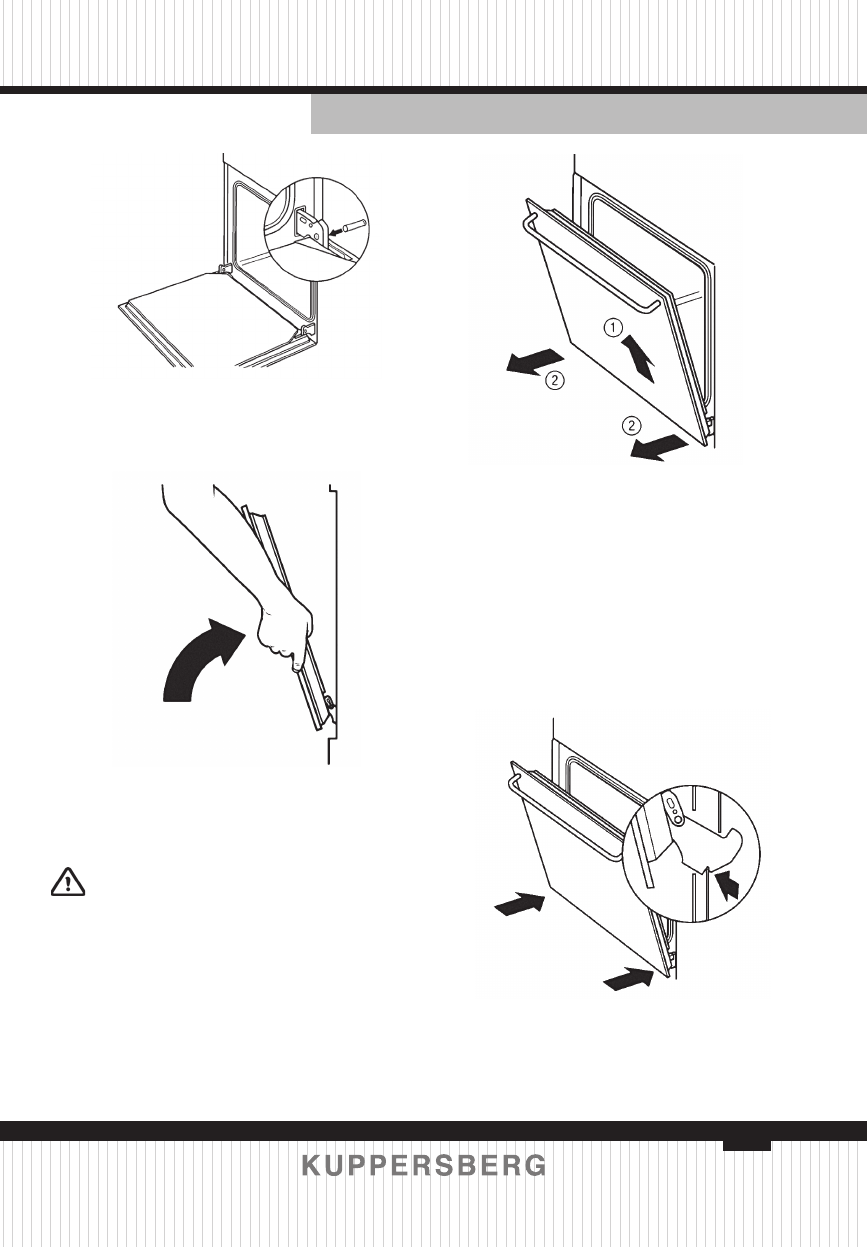 1

2

2

KUPPERSBERG