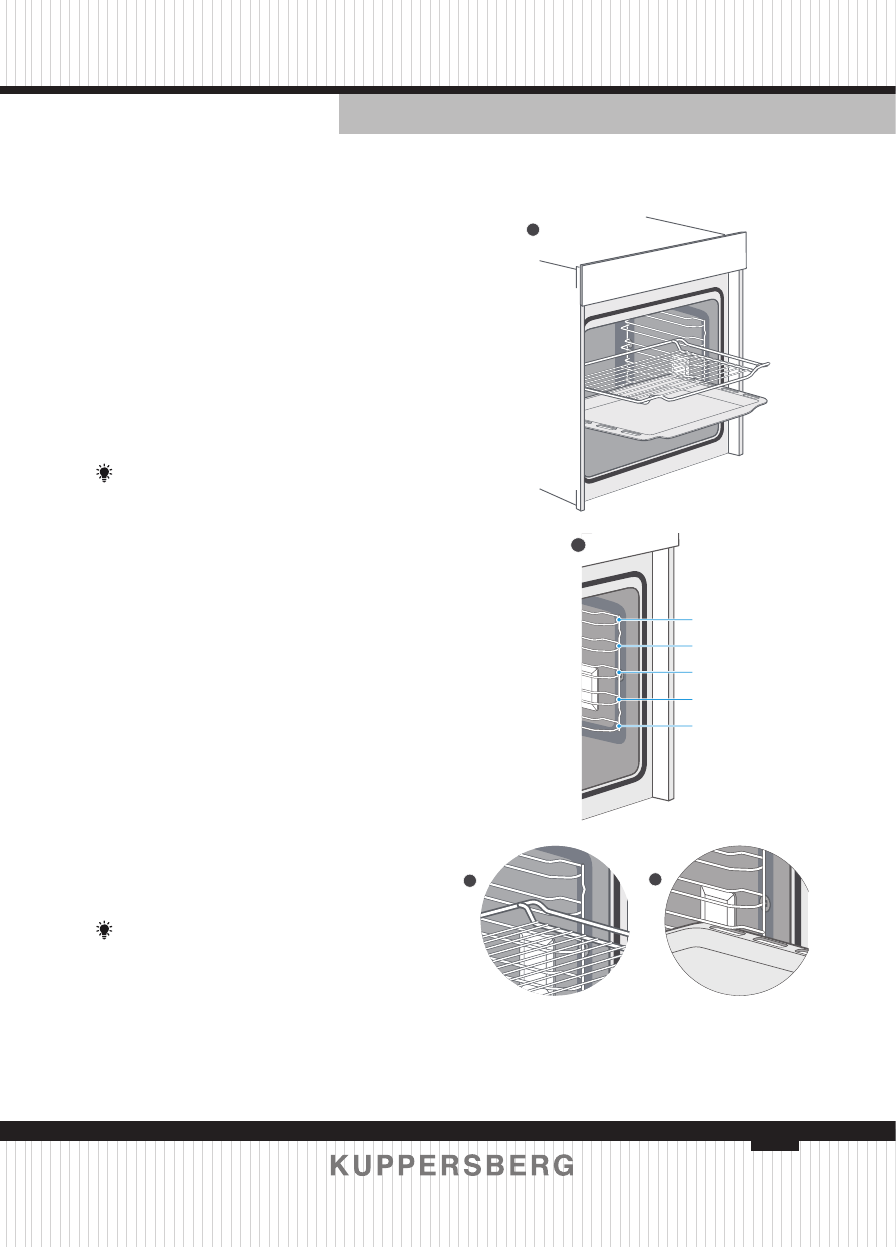 KUPPERSBERG