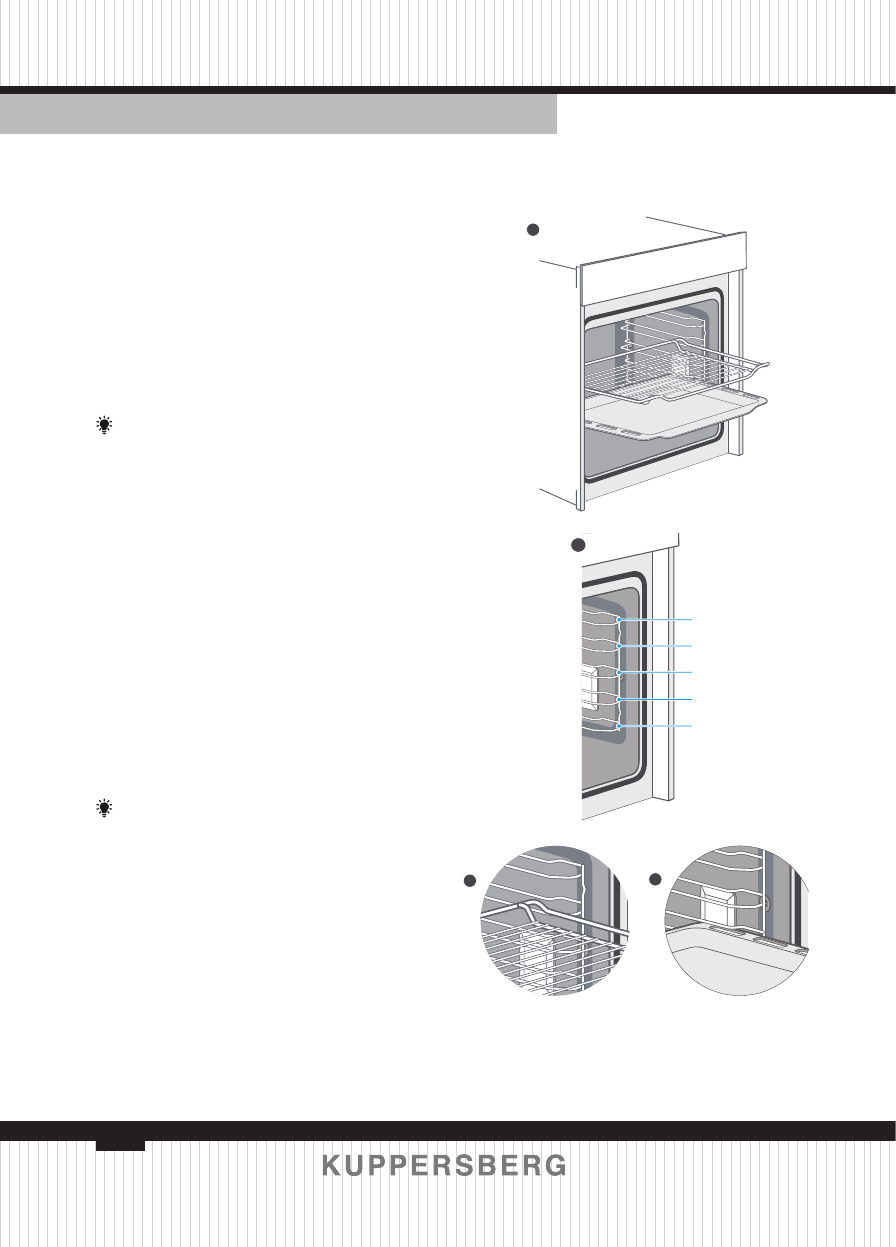 KUPPERSBERG