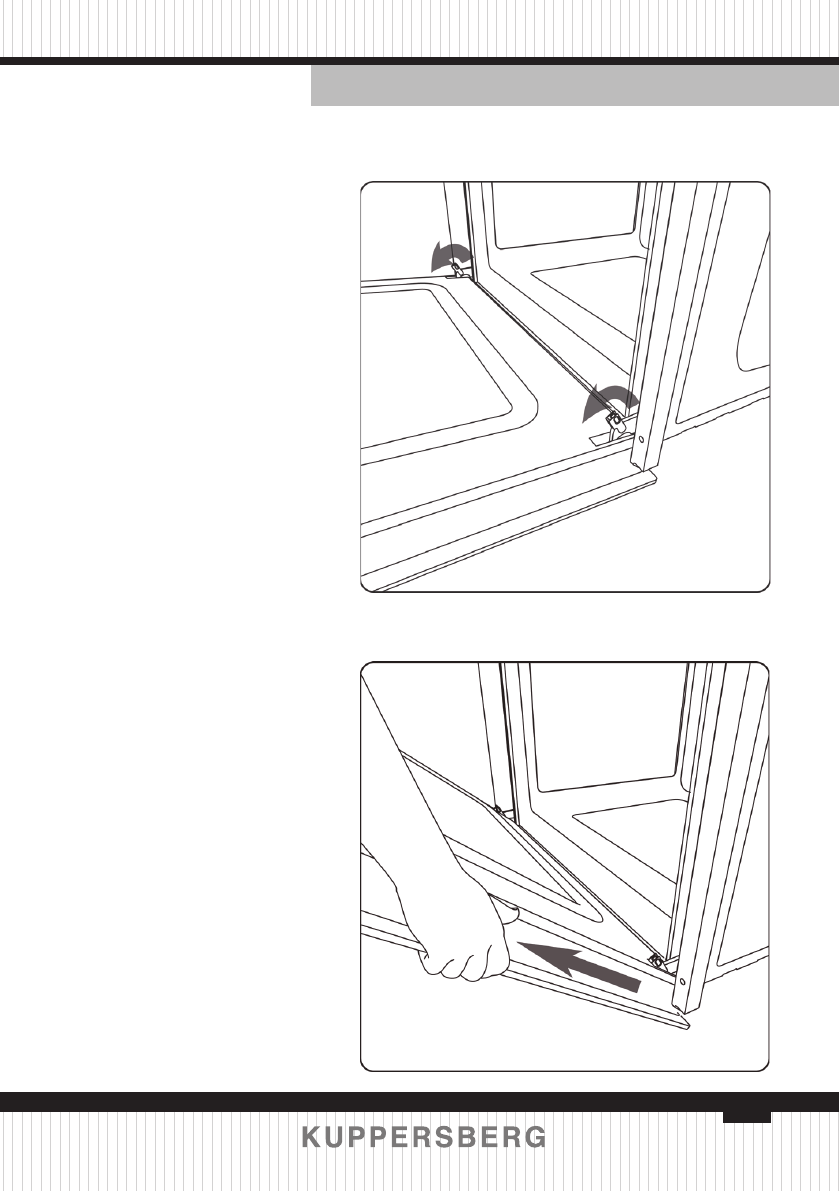 KUPPERSBERG