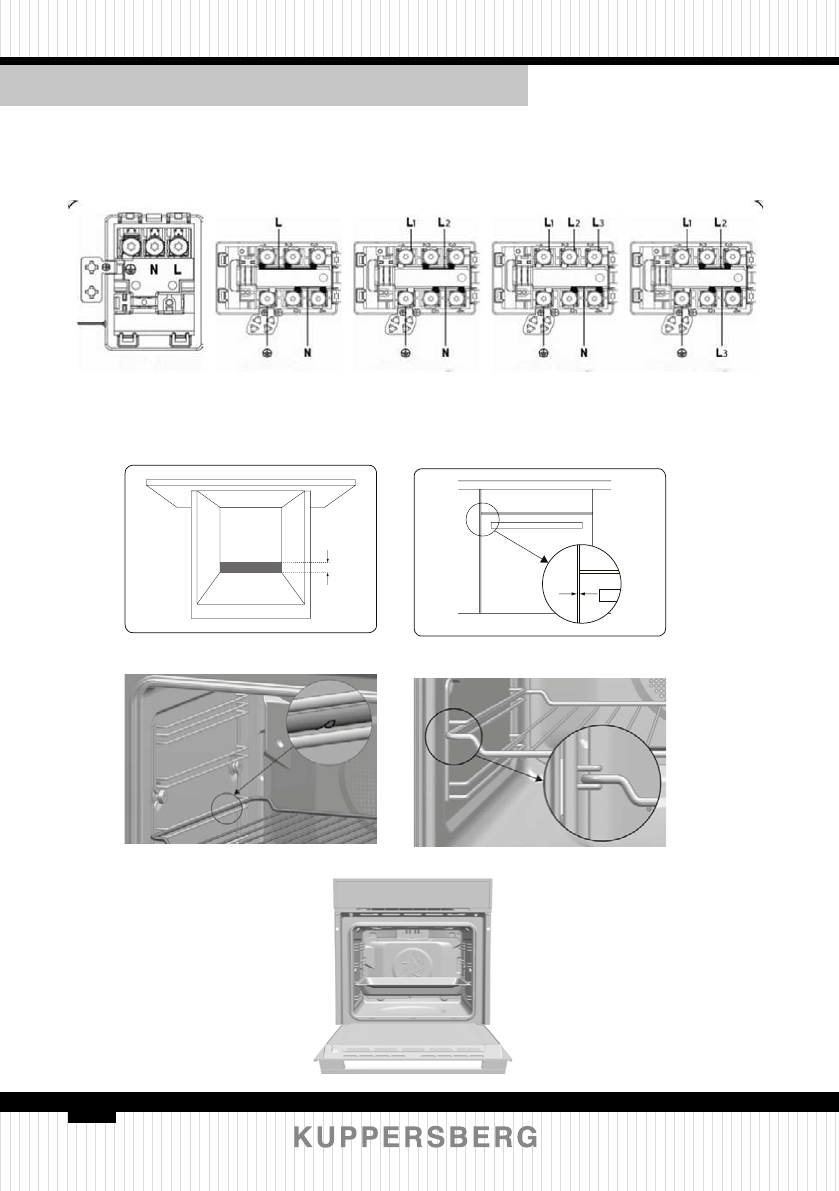 N L

L

N

L1 L2

N

L1 L2 L3

N

L1 L2

L3

KUPPERSBERG