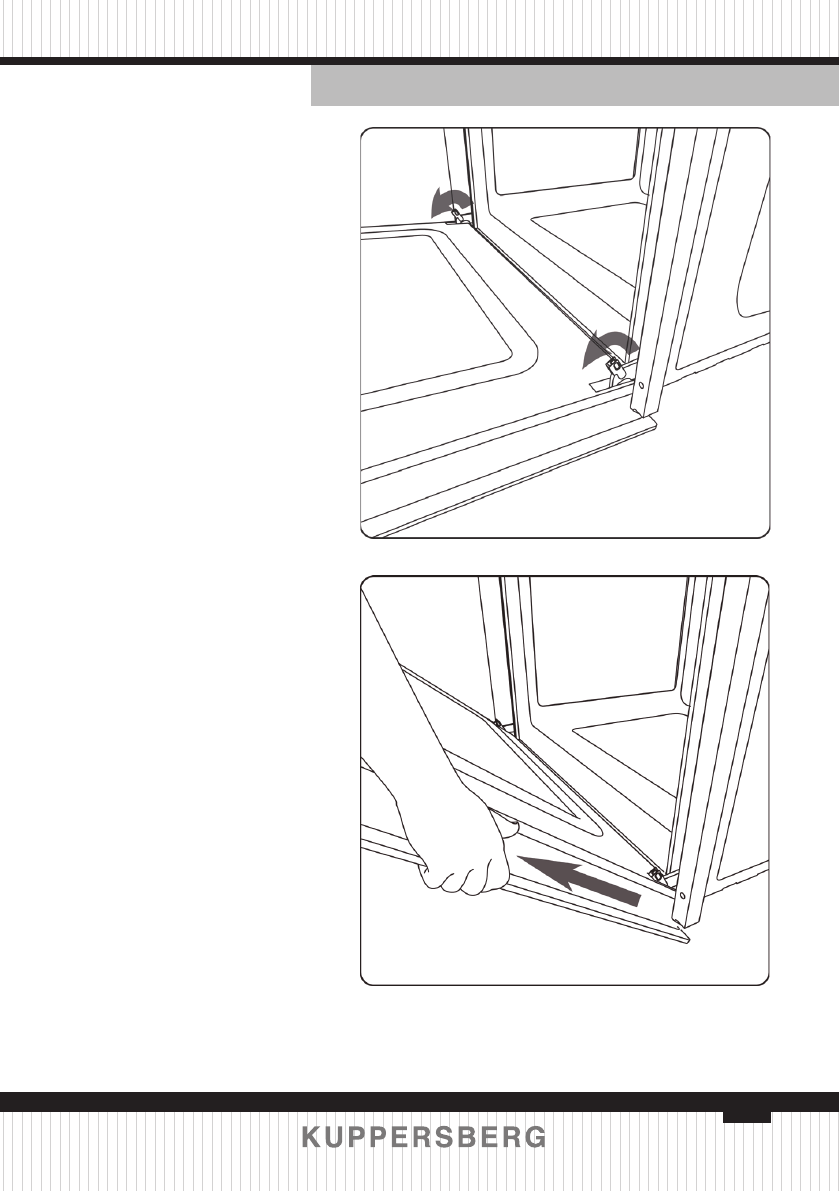 KUPPERSBERG