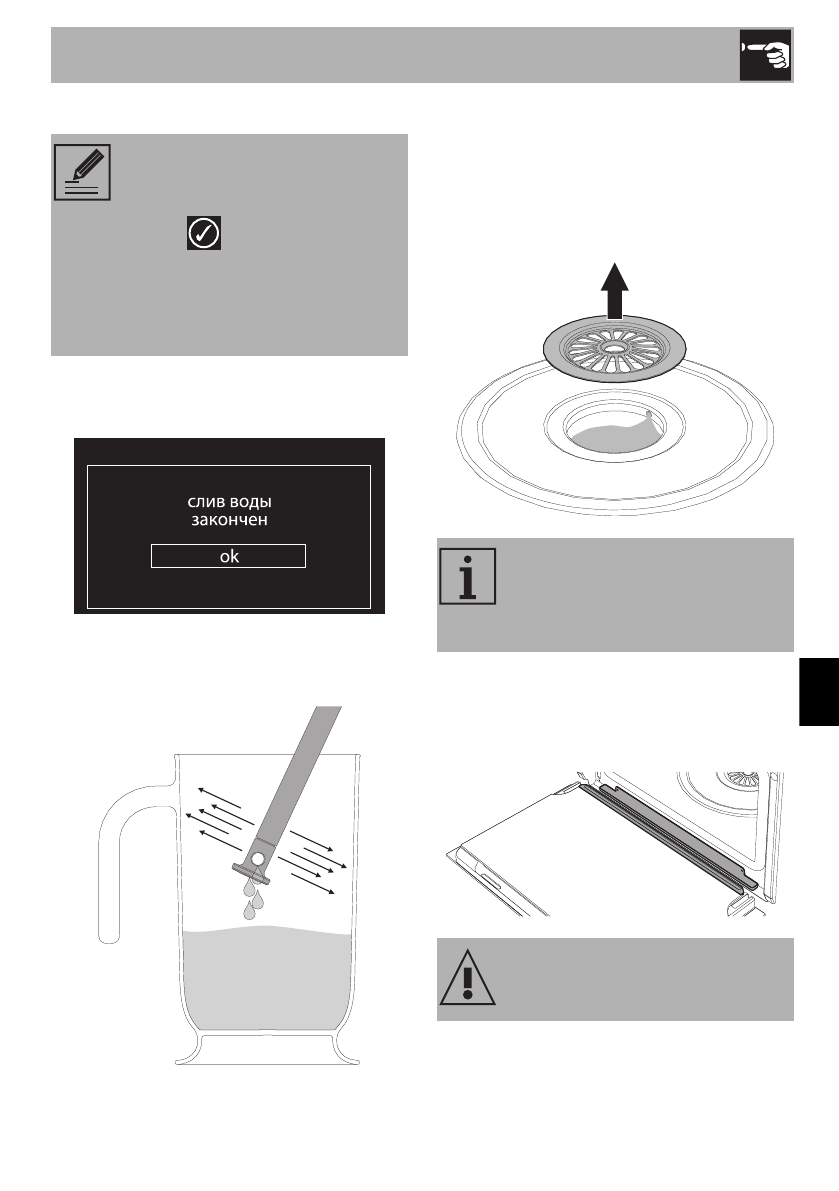 слив воды
закончен

ok