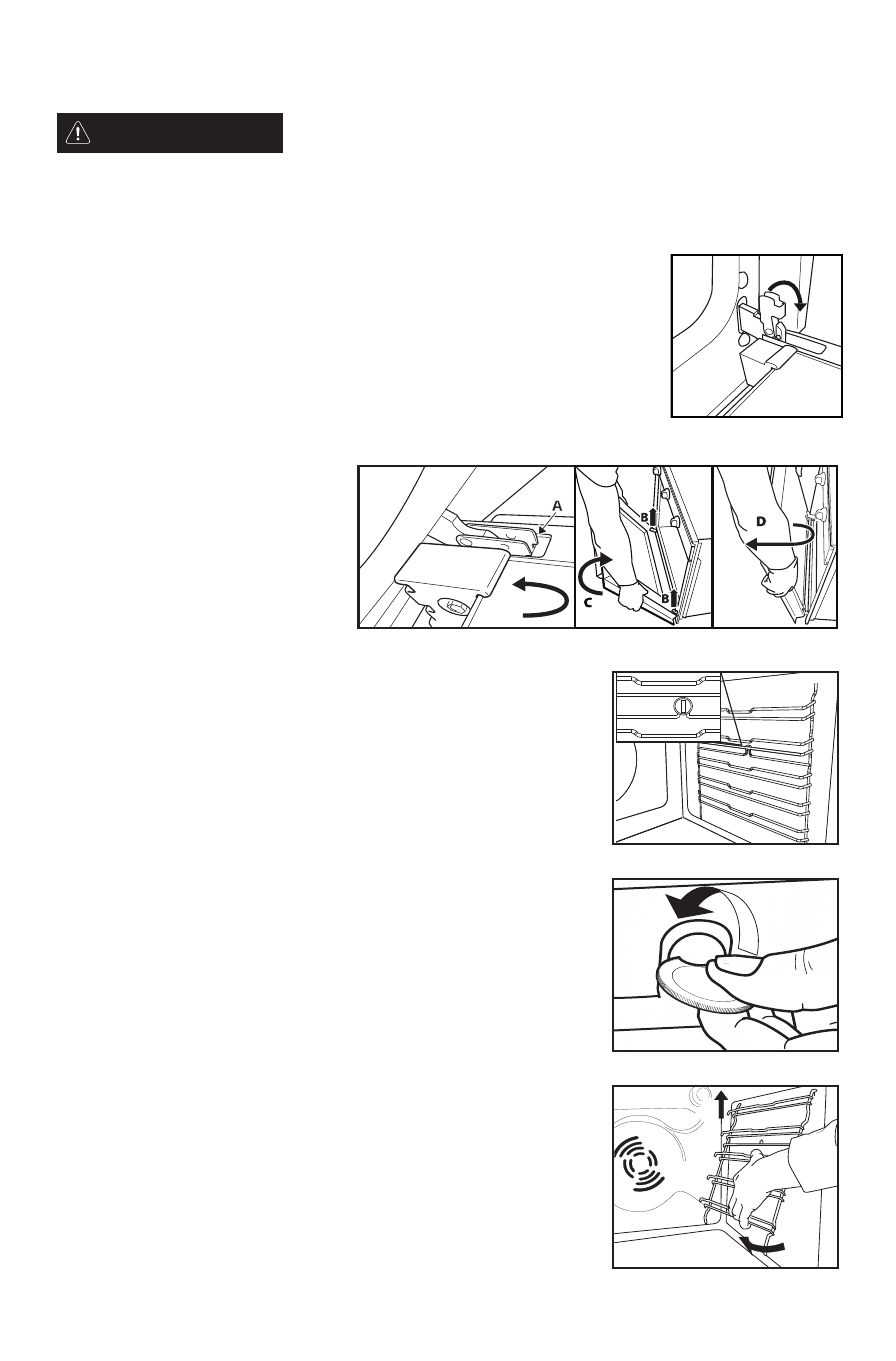 A

B

B

C

D