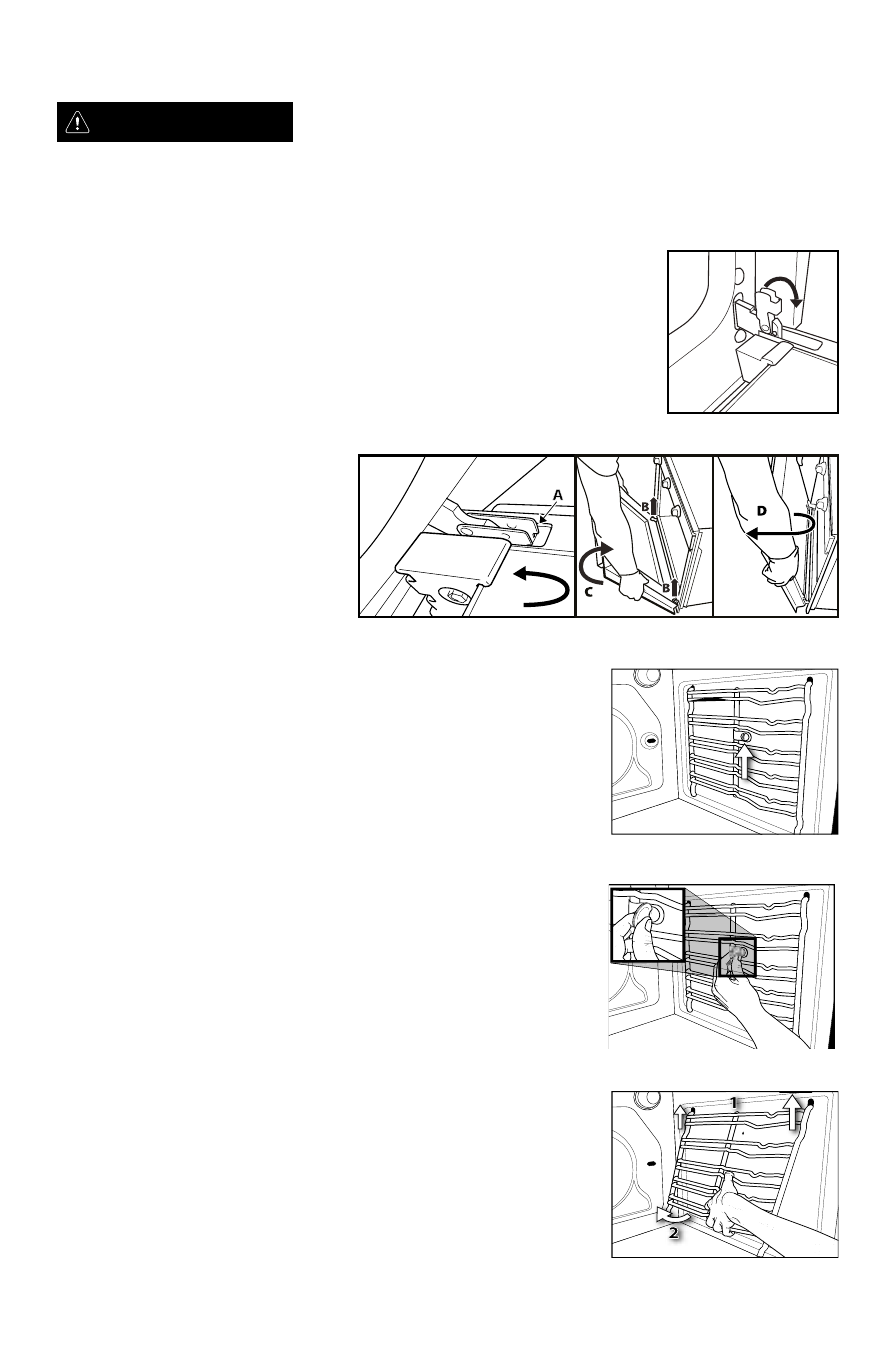 A

B

B

C

D

1

2