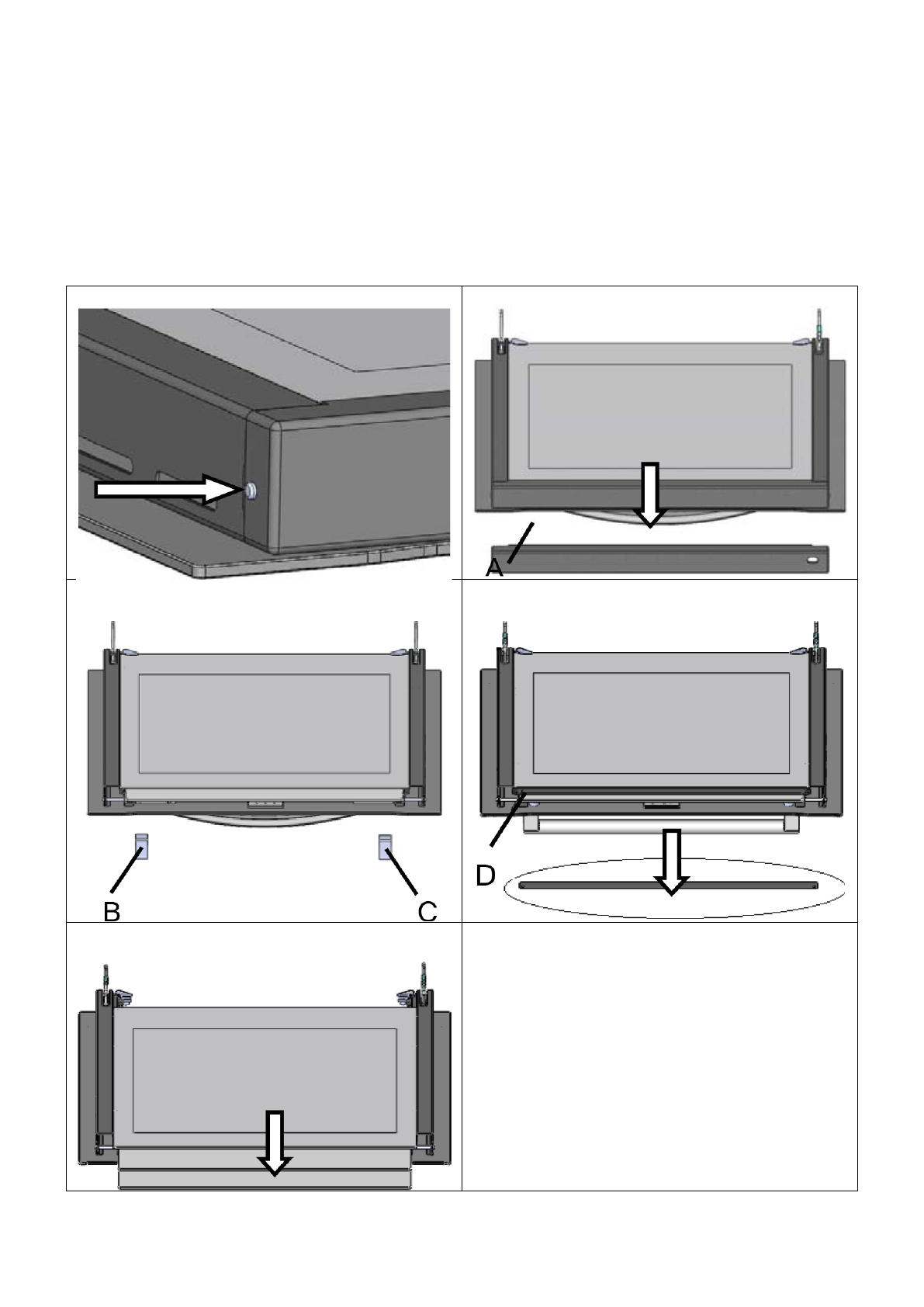 A

B

C

D