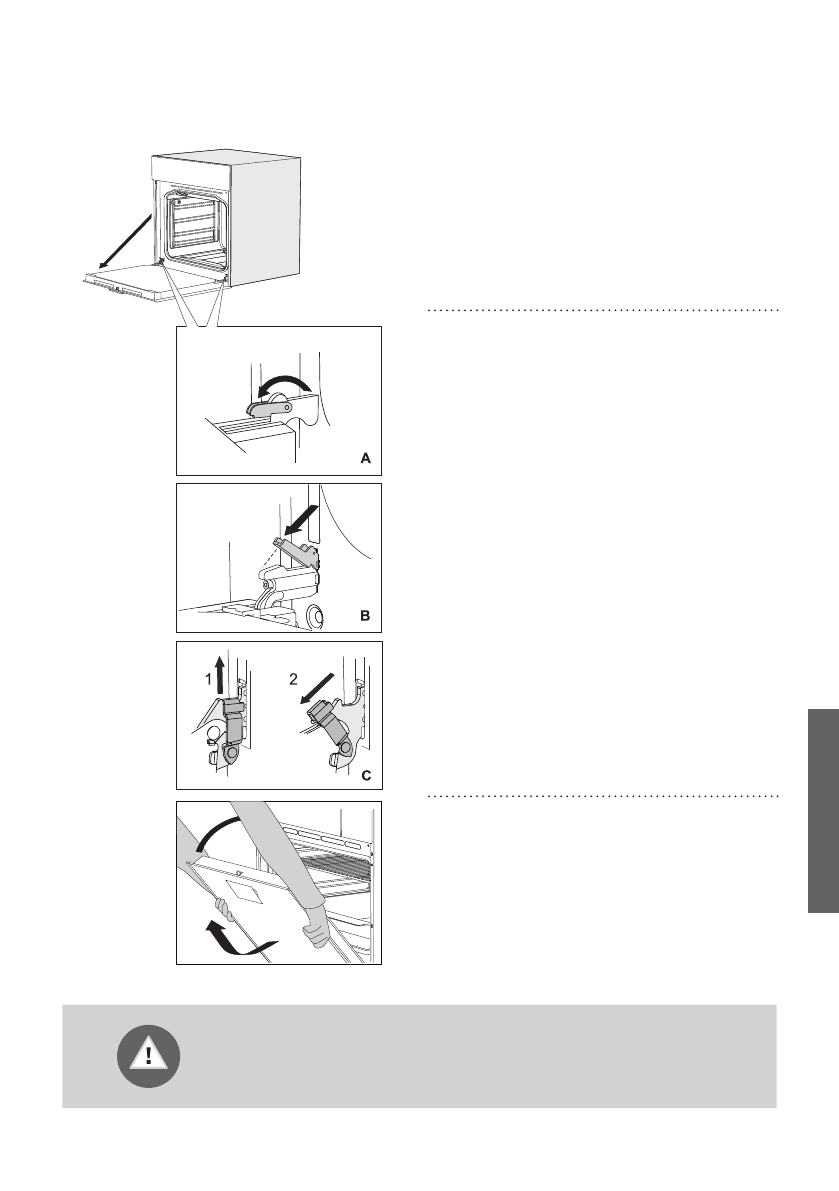 A

B

1

2

C