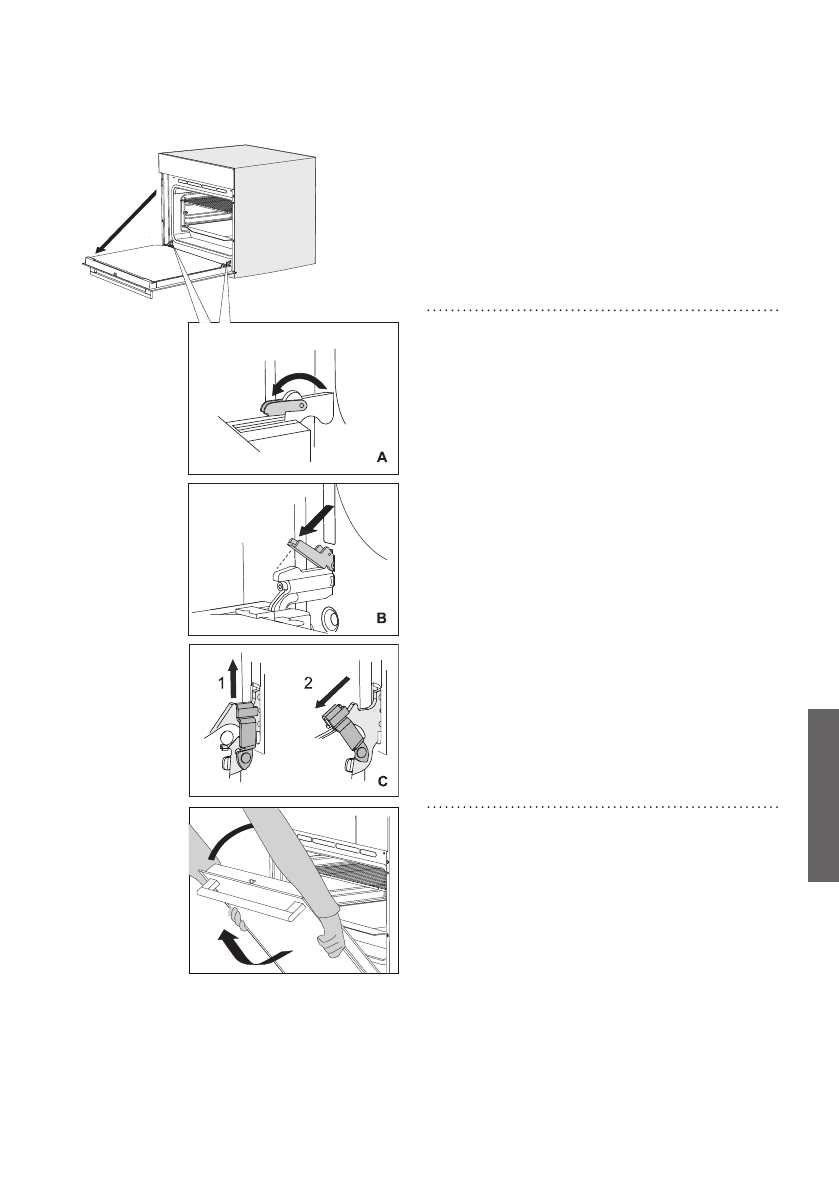 A

B

1

2

C