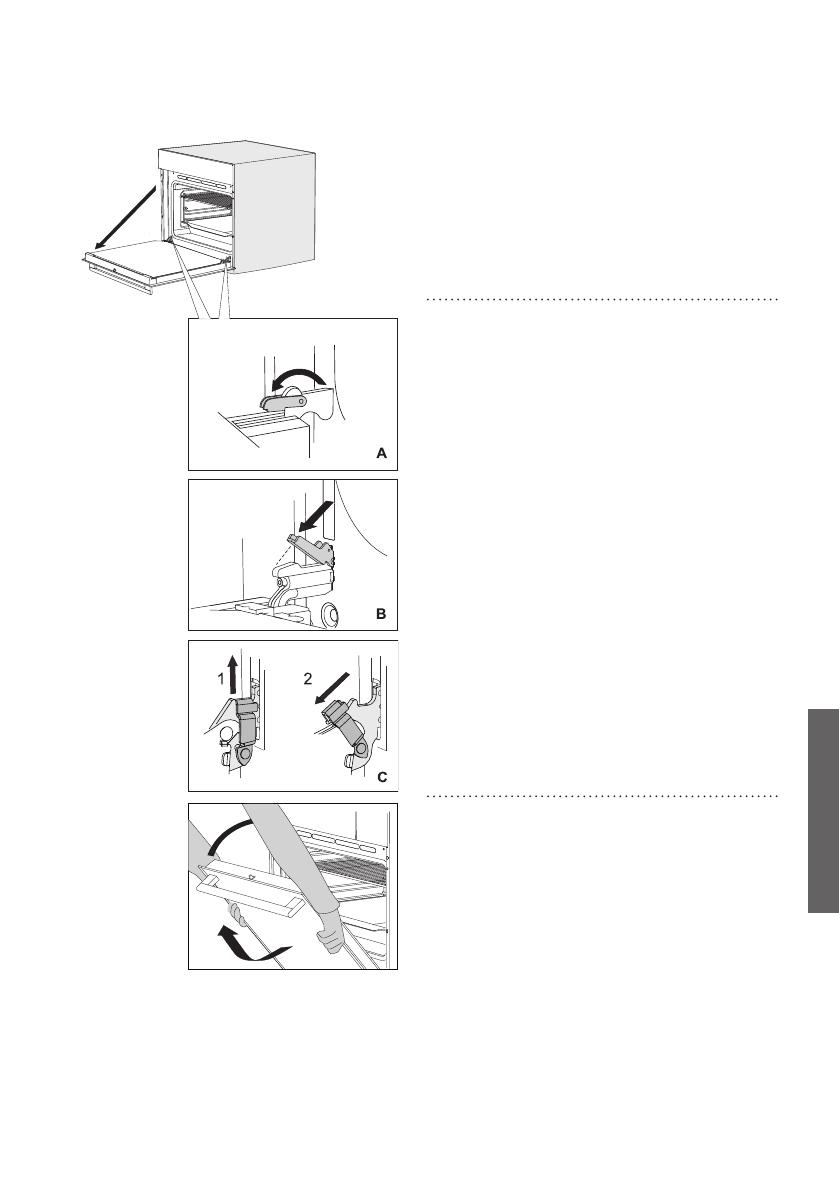 A

B

1 2

C