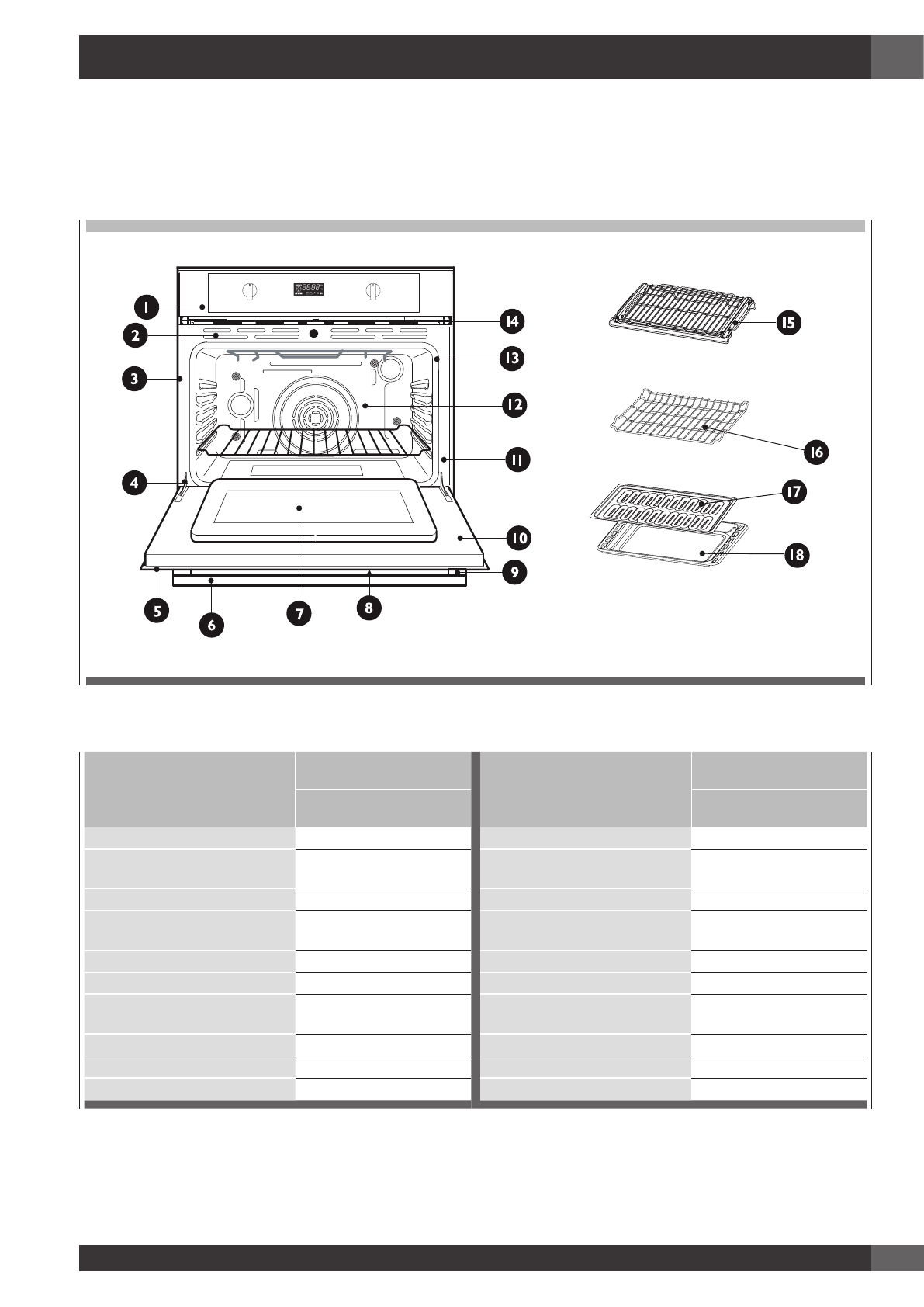 1
2
3
4
5
6
7
8
9
10
11
12
13
14
15
16
17
18