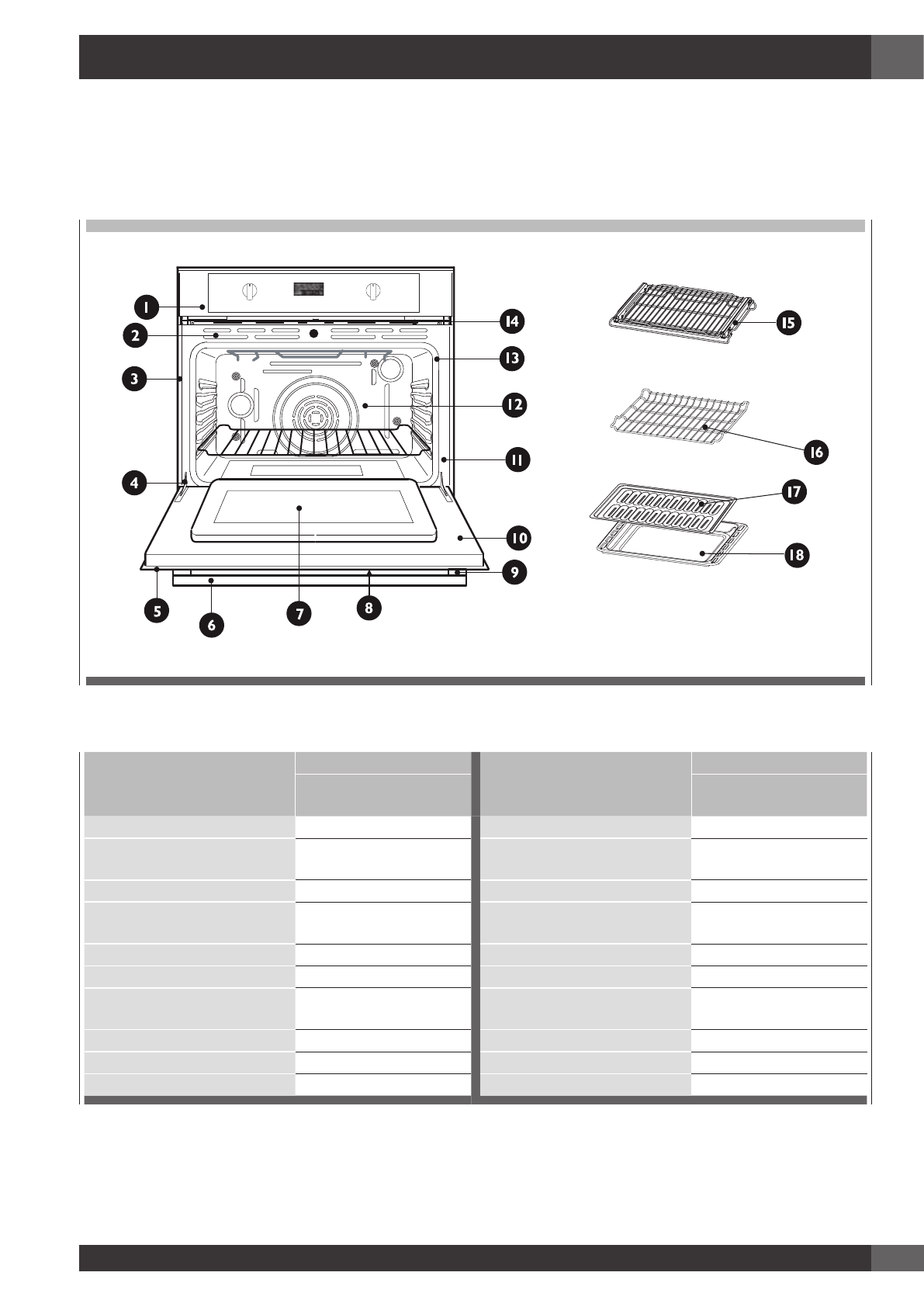 1
2
3
4
5
6
7
8
9
10
11
12
13
14
15
16
17
18