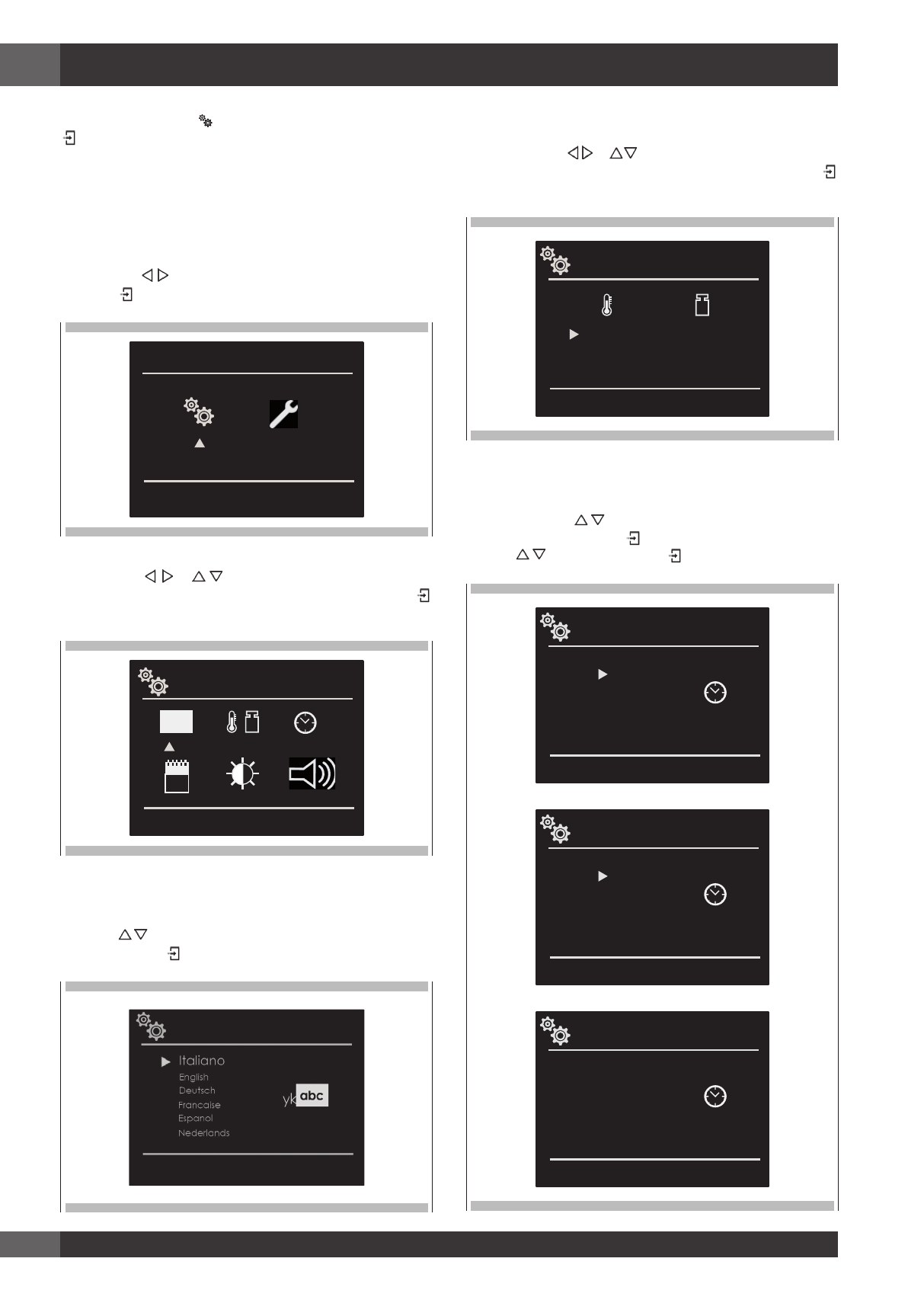 Italiano
English
Deutsch
Francaise
Espanol
Nederlands

yk abc