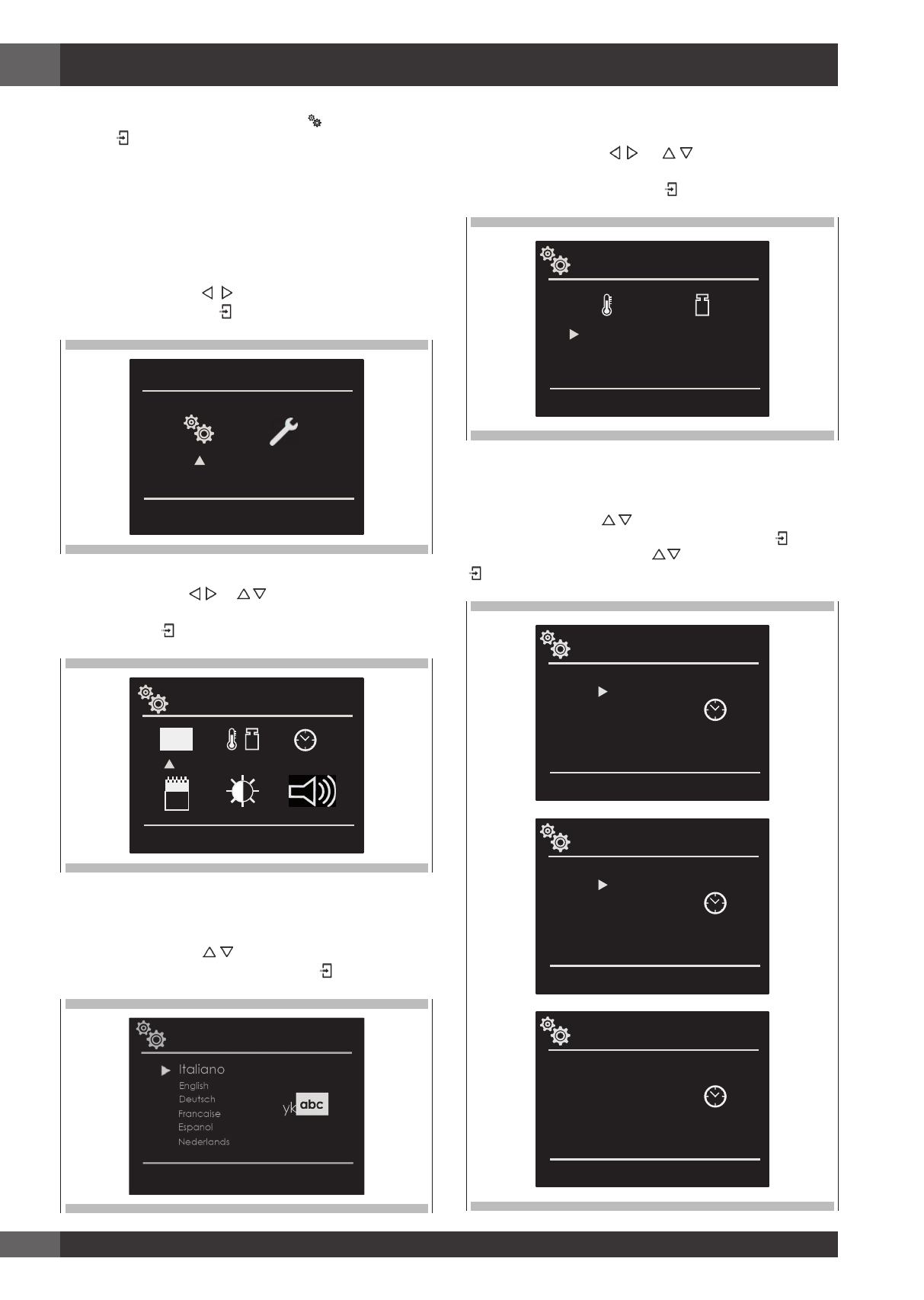 Italiano
English
Deutsch
Francaise
Espanol
Nederlands

yk abc