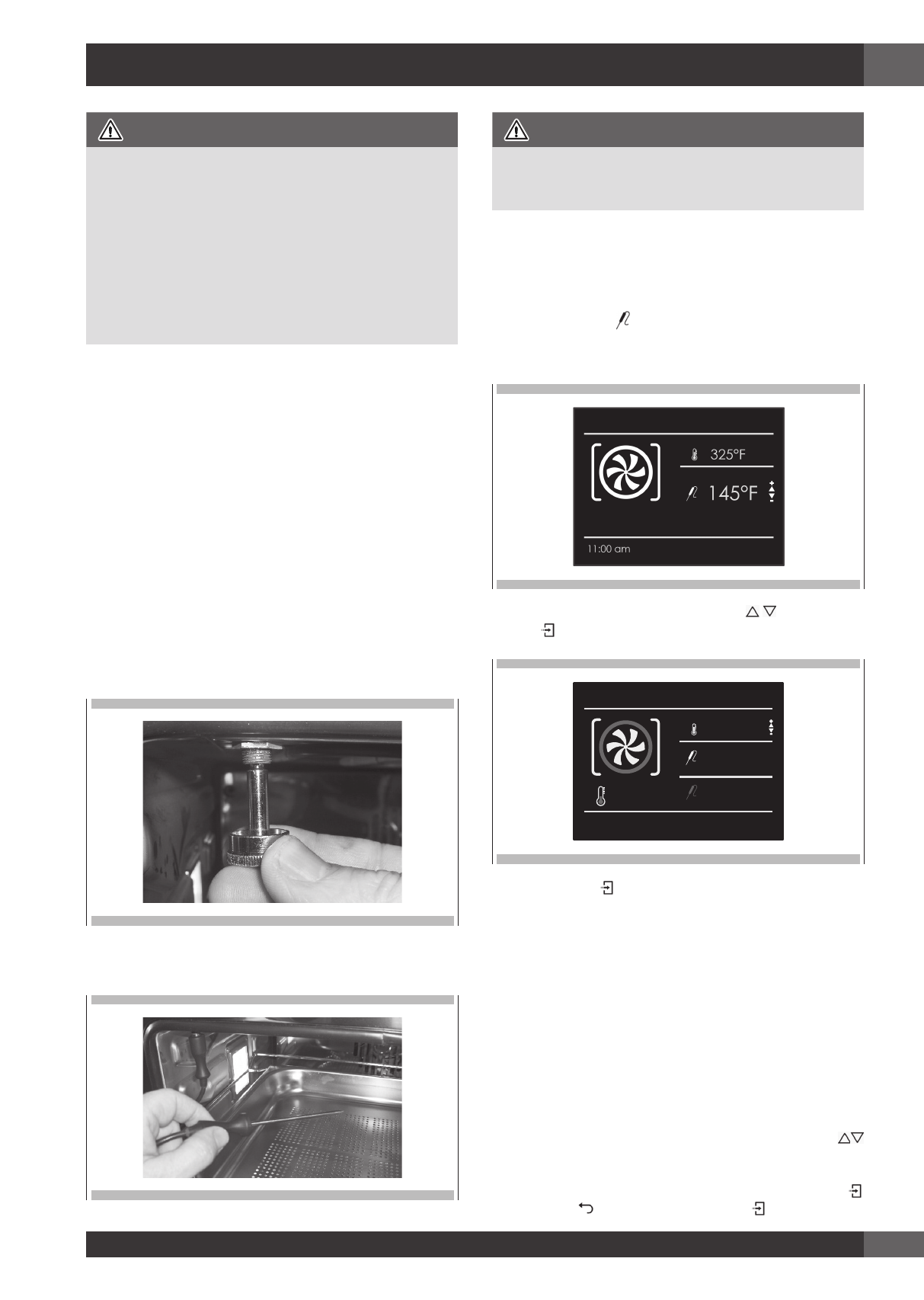 325°F

145°F

11:00 am